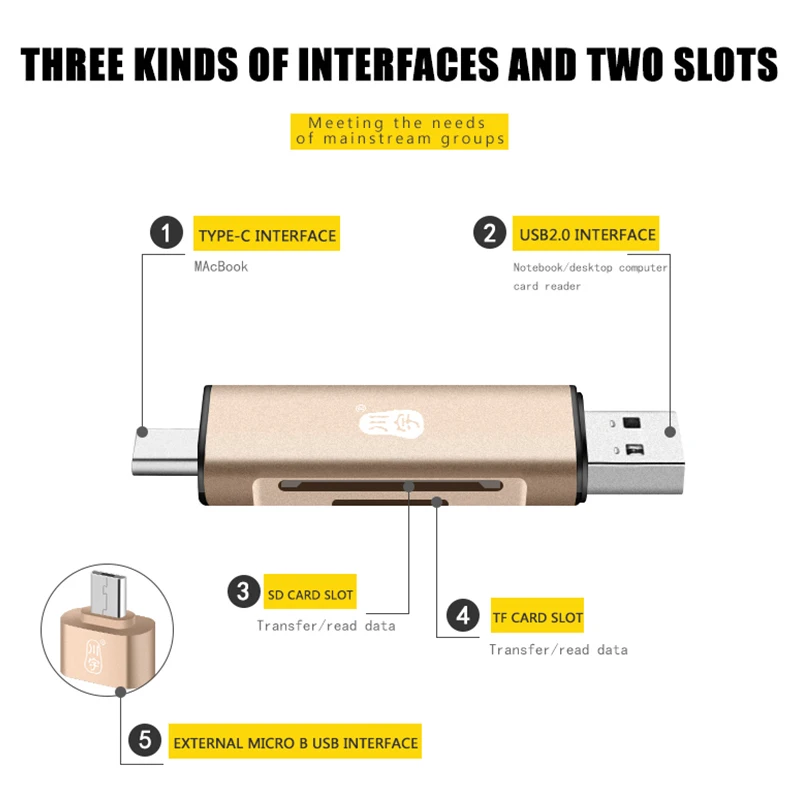 THREE KINDS OF INTERFACES AND TWO SLOTS

Meeting the needs of mainstream groups

1 TYPE-C INTERFACE
MAcBook

2 USB2.0 INTERFACE
Notebook/desktop computer card reader

川宇

3 SD CARD SLOT
Transfer/read data

4 TF CARD SLOT
Transfer/read data

川宇

5 EXTERNAL MICRO B USB INTERFACE