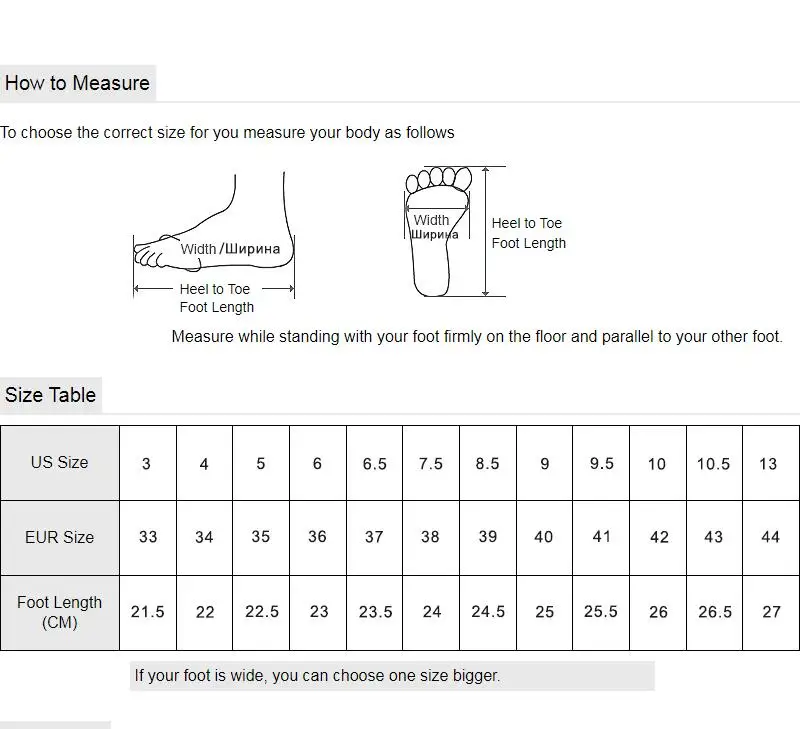 How to Measure

To choose the correct size for you measure your body as follows

Width /Ширина

Heel to Toe
Foot Length

Width
Ширина

Heel to Toe
Foot Length

Measure while standing with your foot firmly on the floor and parallel to your other foot.

Size Table

| US Size | 3 | 4 | 5 | 6 | 6.5 | 7.5 | 8.5 | 9 | 9.5 | 10 | 10.5 | 13 |
|---|---|---|---|---|---|---|---|---|---|---|---|---|
| EUR Size | 33 | 34 | 35 | 36 | 37 | 38 | 39 | 40 | 41 | 42 | 43 | 44 |
| Foot Length (CM) | 21.5 | 22 | 22.5 | 23 | 23.5 | 24 | 24.5 | 25 | 25.5 | 26 | 26.5 | 27 |

If your foot is wide, you can choose one size bigger.