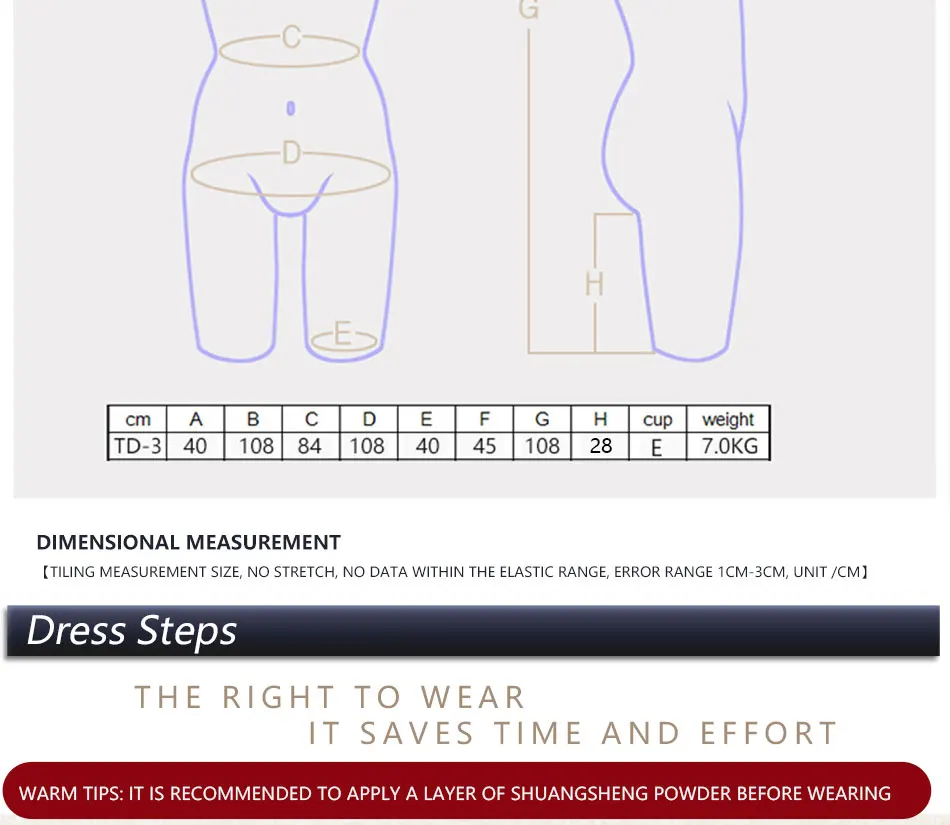 C

D

E

G

H

| cm | A | B | C | D | E | F | G | H | cup | weight |
|---|---|---|---|---|---|---|---|---|---|---|
| TD-3 | 40 | 108 | 84 | 108 | 40 | 45 | 108 | 28 | E | 7.0KG |

DIMENSIONAL MEASUREMENT

【TILING MEASUREMENT SIZE, NO STRETCH, NO DATA WITHIN THE ELASTIC RANGE, ERROR RANGE 1CM-3CM, UNIT /CM】

Dress Steps

THE RIGHT TO WEAR
IT SAVES TIME AND EFFORT

WARM TIPS: IT IS RECOMMENDED TO APPLY A LAYER OF SHUANGSHENG POWDER BEFORE WEARING