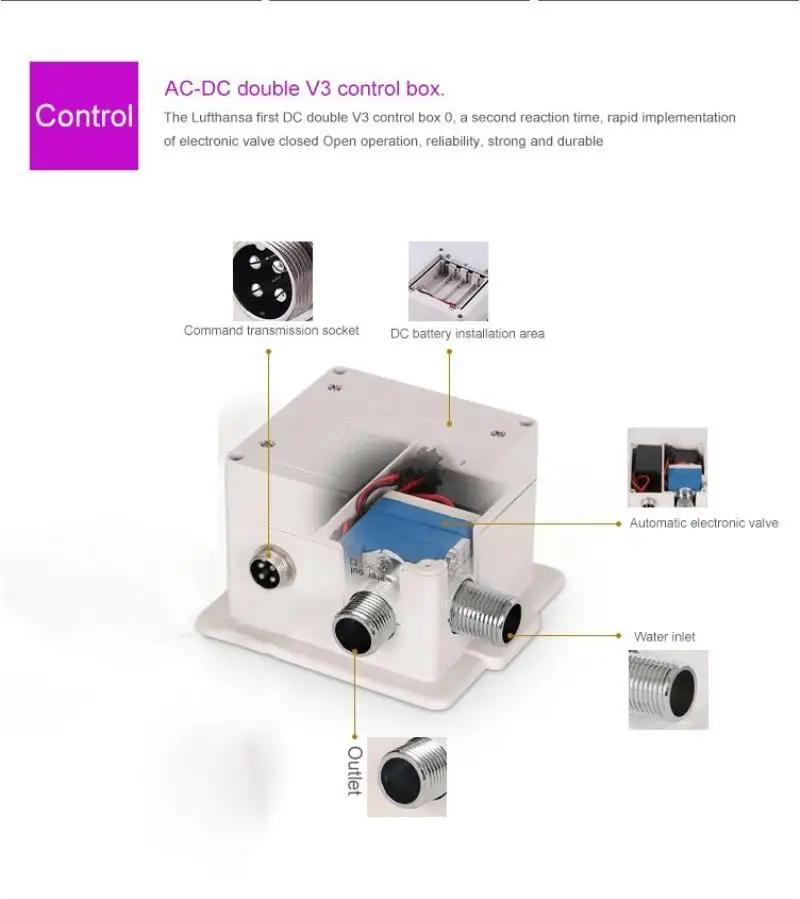 Control

AC-DC double V3 control box.

The Lufthansa first DC double V3 control box 0, a second reaction time, rapid implementation of electronic valve closed Open operation, reliability, strong and durable

Command transmission socket

DC battery installation area

Automatic electronic valve

Water inlet

Outlet