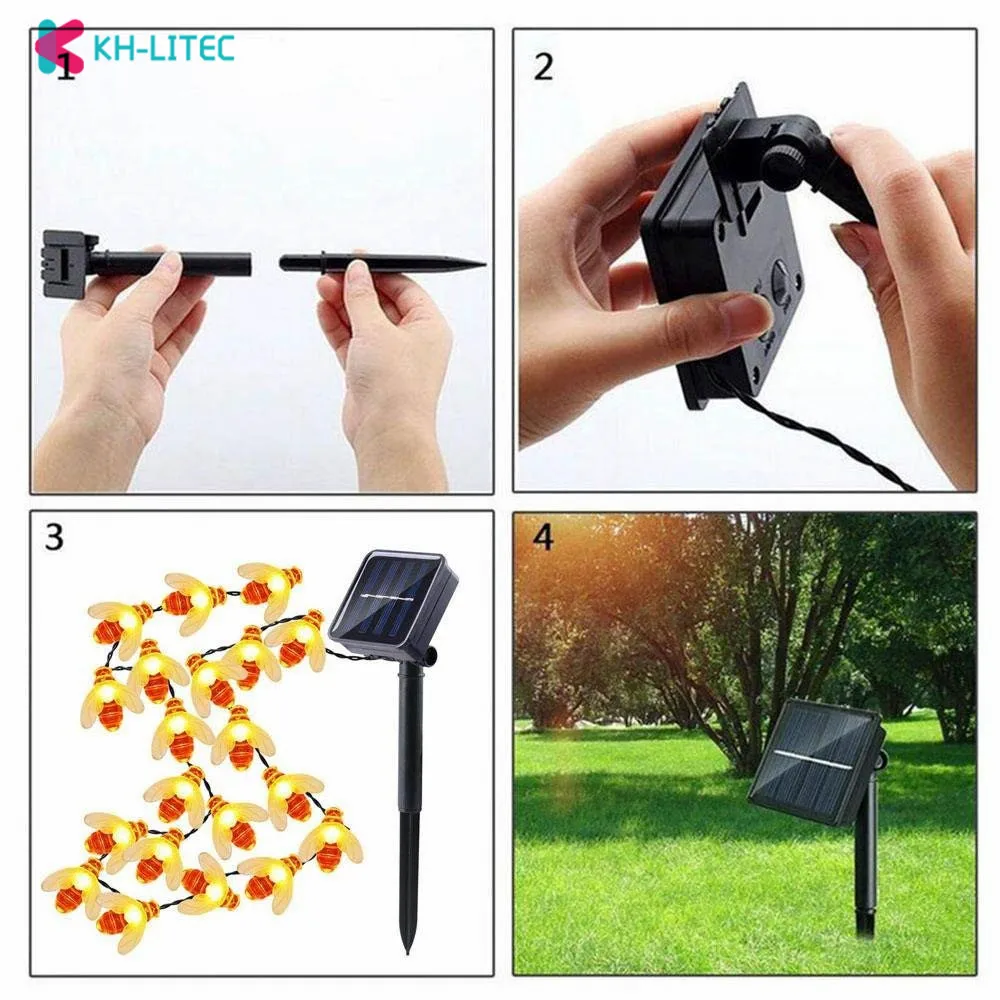 KH-LITEC

1

2

3

4