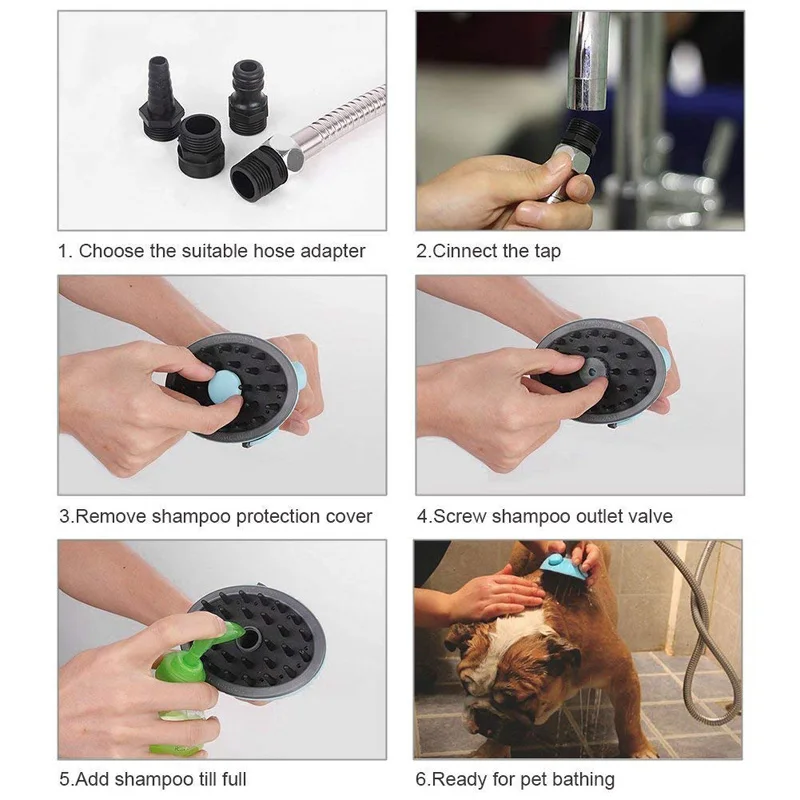 1. Choose the suitable hose adapter

2.Cinnect the tap

3.Remove shampoo protection cover

4.Screw shampoo outlet valve

5.Add shampoo till full

6.Ready for pet bathing