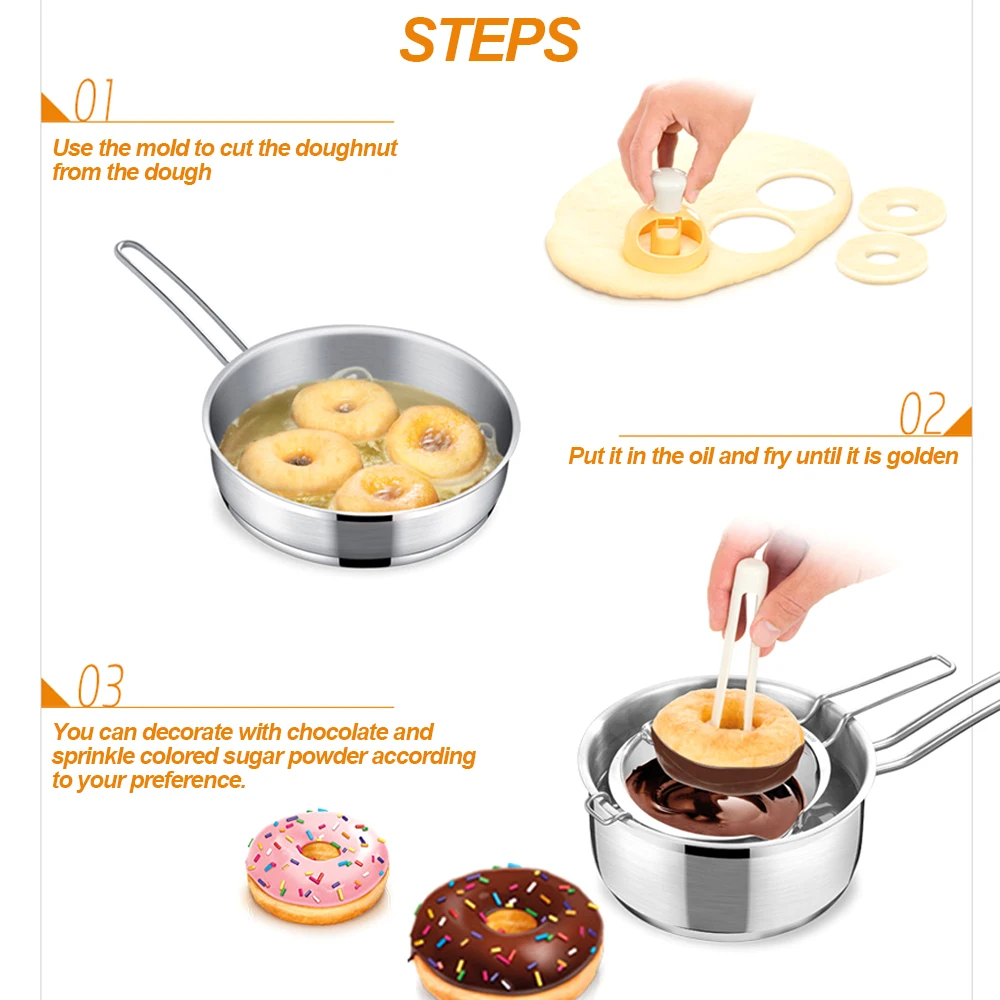 STEPS

01

Use the mold to cut the doughnut from the dough

02

Put it in the oil and fry until it is golden

03

You can decorate with chocolate and sprinkle colored sugar powder according to your preference.