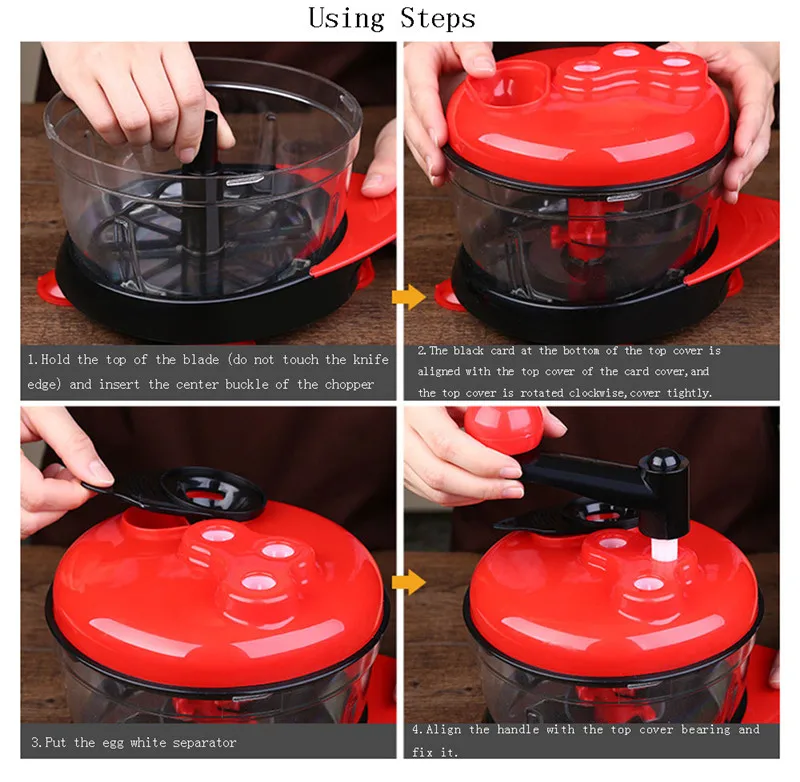 Using Steps

1.Hold the top of the blade (do not touch the knife edge) and insert the center buckle of the chopper

2.The black card at the bottom of the top cover is aligned with the top cover of the card cover,and the top cover is rotated clockwise,cover tightly.

3.Put the egg white separator

4.Align the handle with the top cover bearing and fix it.