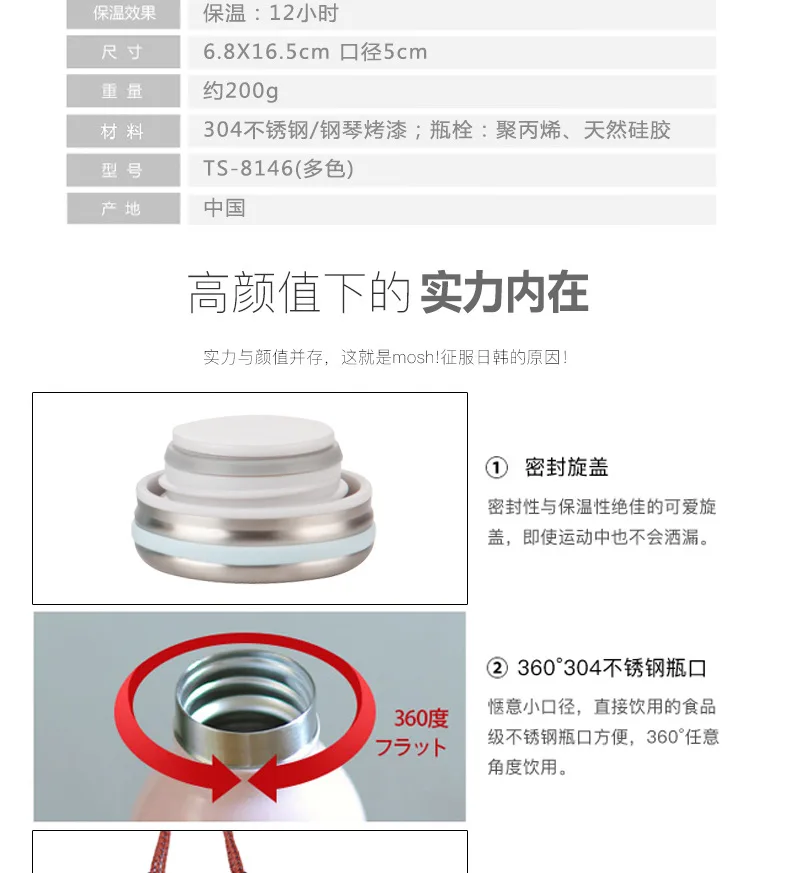 | 保温效果 | 保温：12小时 |
|---|---|
| 尺 寸 | 6.8X16.5cm 口径5cm |
| 重 量 | 约200g |
| 材 料 | 304不锈钢/钢琴烤漆；瓶栓：聚丙烯、天然硅胶 |
| 型 号 | TS-8146(多色) |
| 产 地 | 中国 |

高颜值下的 实力内在

实力与颜值并存，这就是mosh!征服日韩的原因！

① 密封旋盖

密封性与保温性绝佳的可爱旋盖，即使运动中也不会洒漏。

360度
フラット

② 360°304不锈钢瓶口

惬意小口径，直接饮用的食品级不锈钢瓶口方便，360°任意角度饮用。