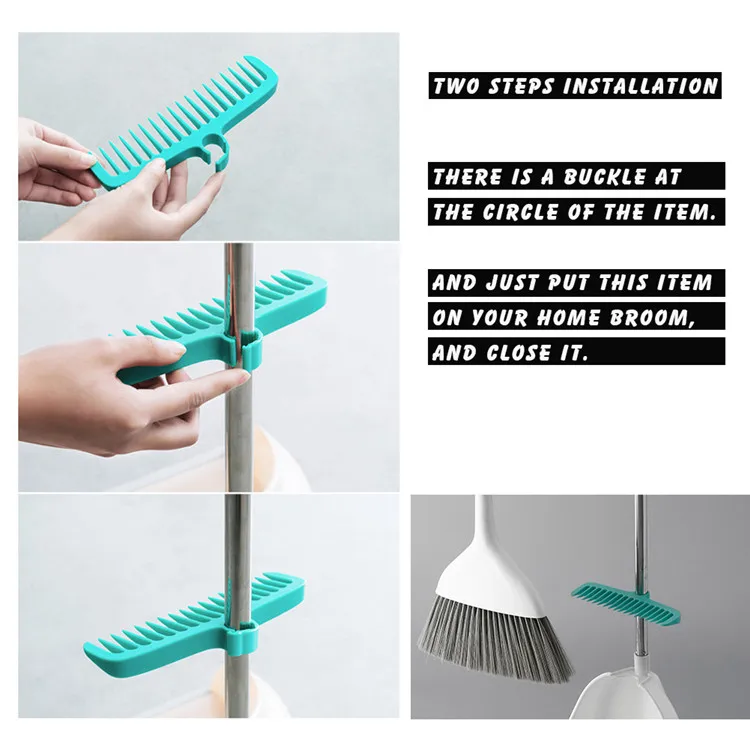 TWO STEPS INSTALLATION

THERE IS A BUCKLE AT THE CIRCLE OF THE ITEM.

AND JUST PUT THIS ITEM ON YOUR HOME BROOM, AND CLOSE IT.