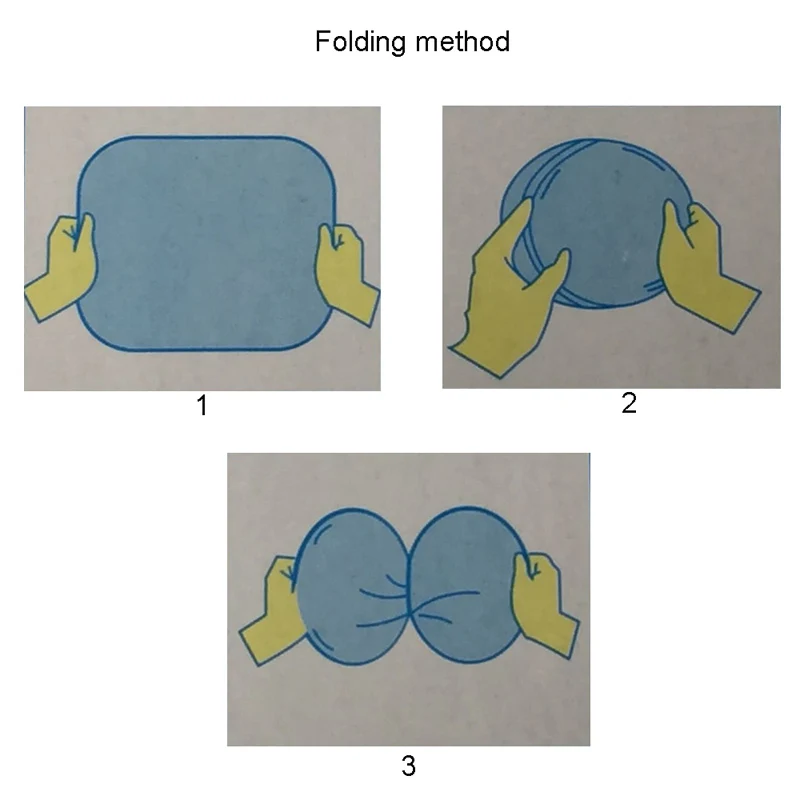 Folding method

1

2

3