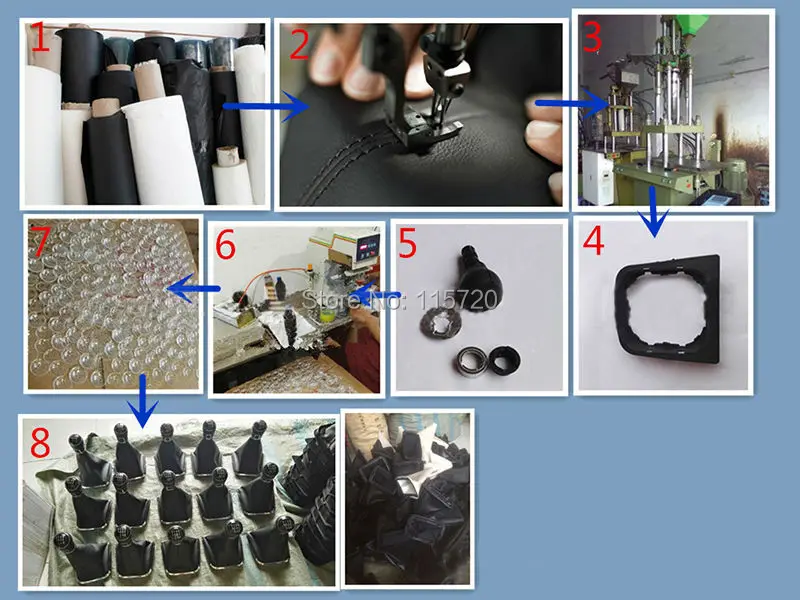 1
2
3
7
6
5
4
Store No: 115720
8