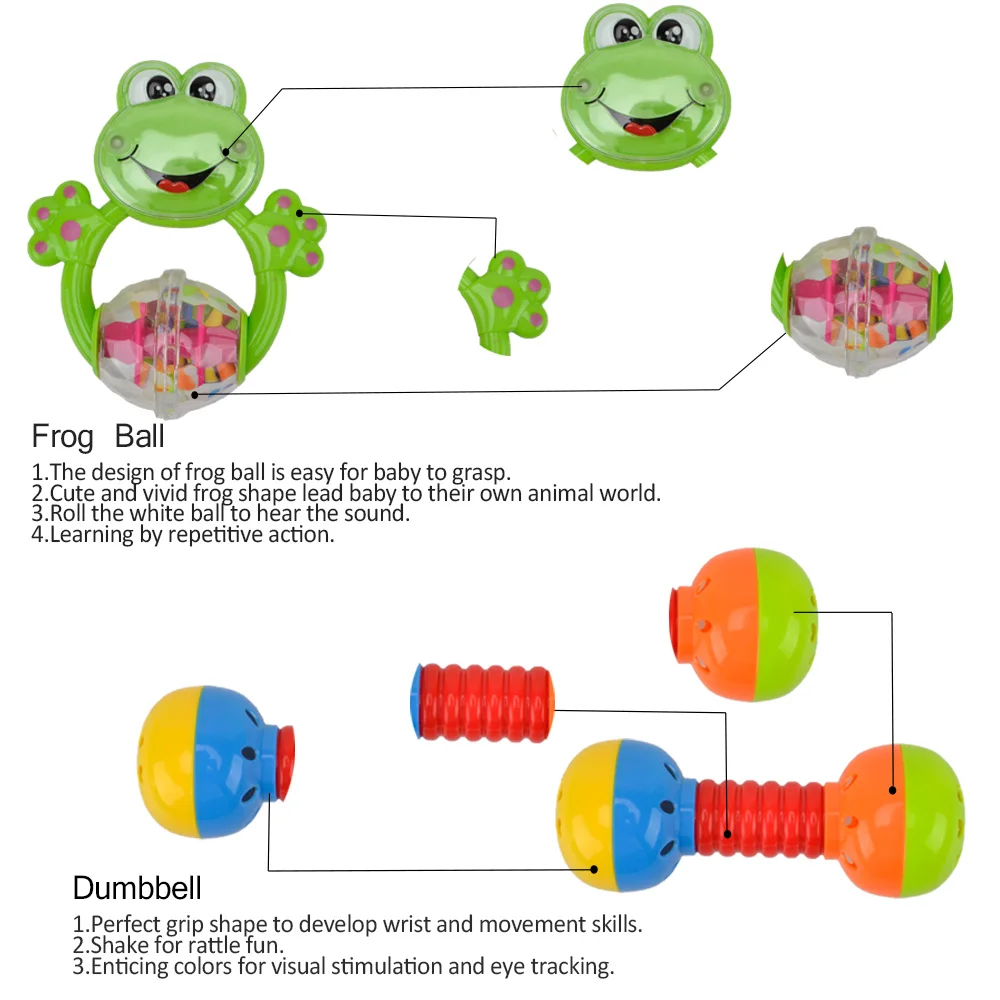 Frog Ball

1.The design of frog ball is easy for baby to grasp.
2.Cute and vivid frog shape lead baby to their own animal world.
3.Roll the white ball to hear the sound.
4.Learning by repetitive action.

Dumbbell

1.Perfect grip shape to develop wrist and movement skills.
2.Shake for rattle fun.
3.Enticing colors for visual stimulation and eye tracking.