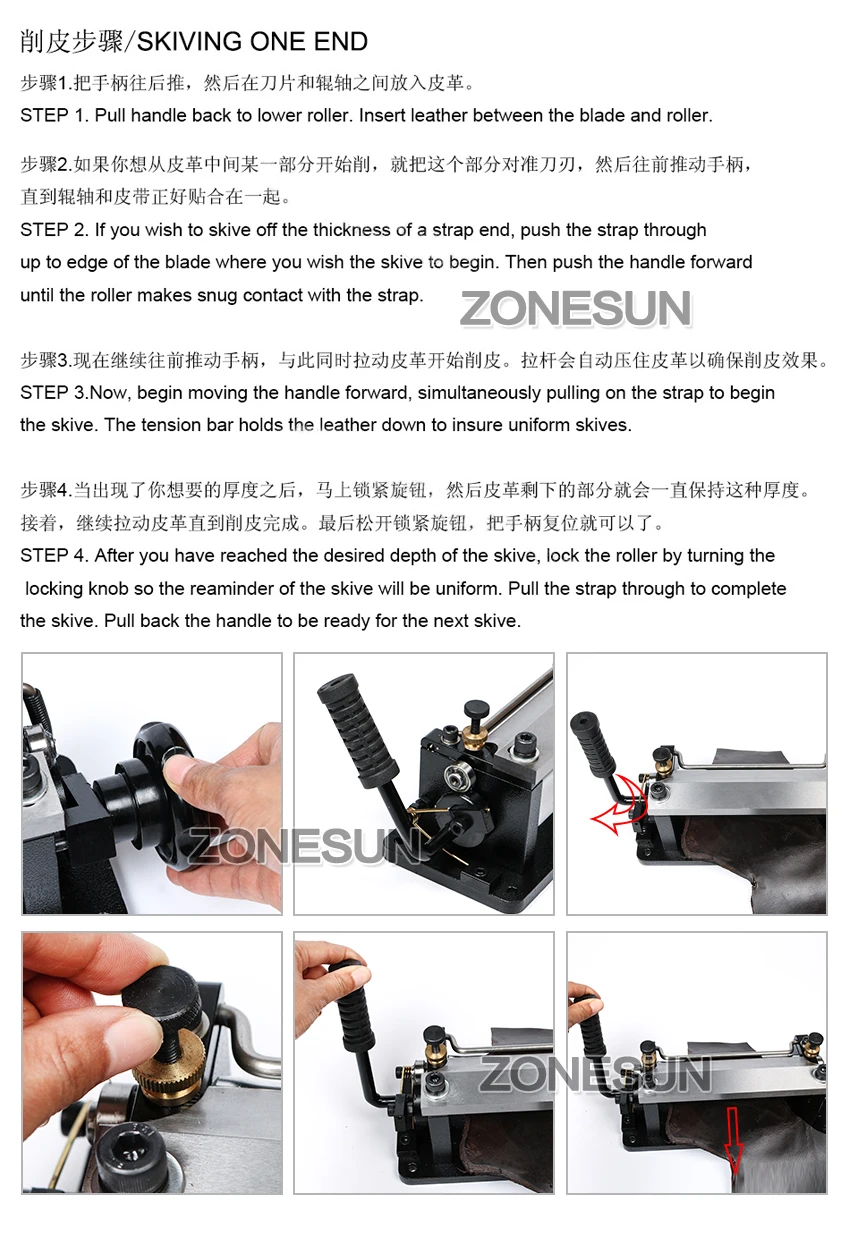 削皮步骤/SKIVING ONE END

步骤1.把手柄往后推，然后在刀片和辊轴之间放入皮革。
STEP 1. Pull handle back to lower roller. Insert leather between the blade and roller.

步骤2.如果你想从皮革中间某一部分开始削，就把这个部分对准刀刃，然后往前推动手柄，直到辊轴和皮带正好贴合在一起。
STEP 2. If you wish to skive off the thickness of a strap end, push the strap through up to edge of the blade where you wish the skive to begin. Then push the handle forward until the roller makes snug contact with the strap.

ZONESUN

步骤3.现在继续往前推动手柄，与此同时拉动皮革开始削皮。拉杆会自动压住皮革以确保削皮效果。
STEP 3.Now, begin moving the handle forward, simultaneously pulling on the strap to begin the skive. The tension bar holds the leather down to insure uniform skives.

步骤4.当出现了你想要的厚度之后，马上锁紧旋钮，然后皮革剩下的部分就会一直保持这种厚度。接着，继续拉动皮革直到削皮完成。最后松开锁紧旋钮，把手柄复位就可以了。
STEP 4. After you have reached the desired depth of the skive, lock the roller by turning the locking knob so the reaminder of the skive will be uniform. Pull the strap through to complete the skive. Pull back the handle to be ready for the next skive.

ZONESUN

ZONESUN