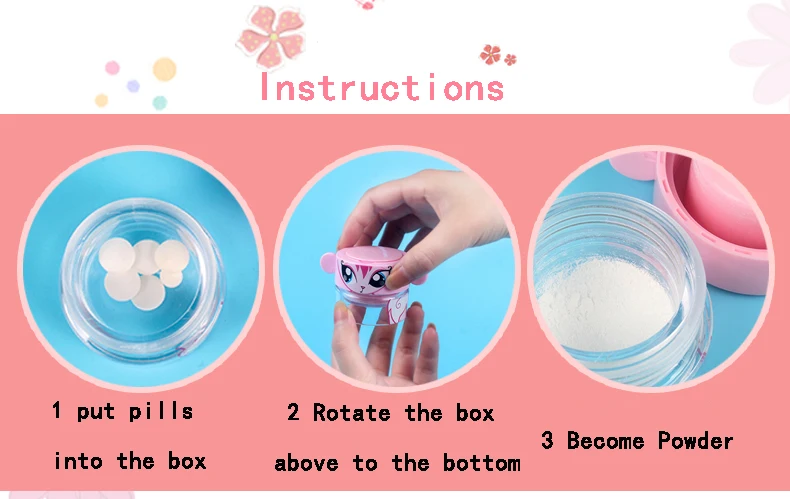 Instructions

1 put pills into the box

2 Rotate the box above to the bottom

3 Become Powder