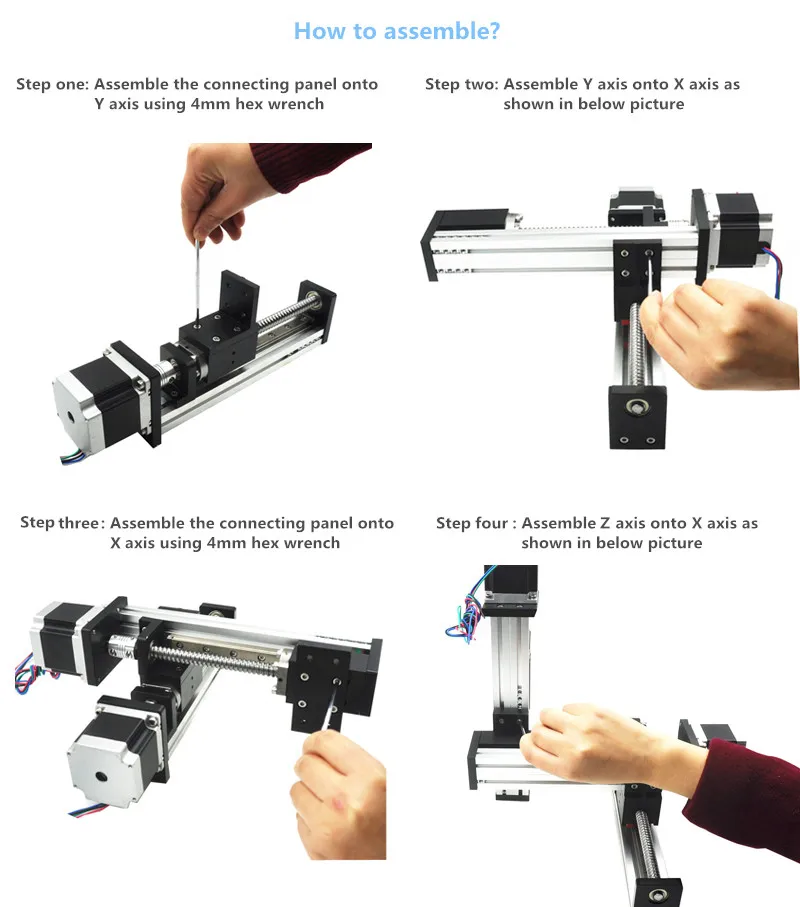 How to assemble?

Step one: Assemble the connecting panel onto Y axis using 4mm hex wrench

Step two: Assemble Y axis onto X axis as shown in below picture

Step three: Assemble the connecting panel onto X axis using 4mm hex wrench

Step four : Assemble Z axis onto X axis as shown in below picture