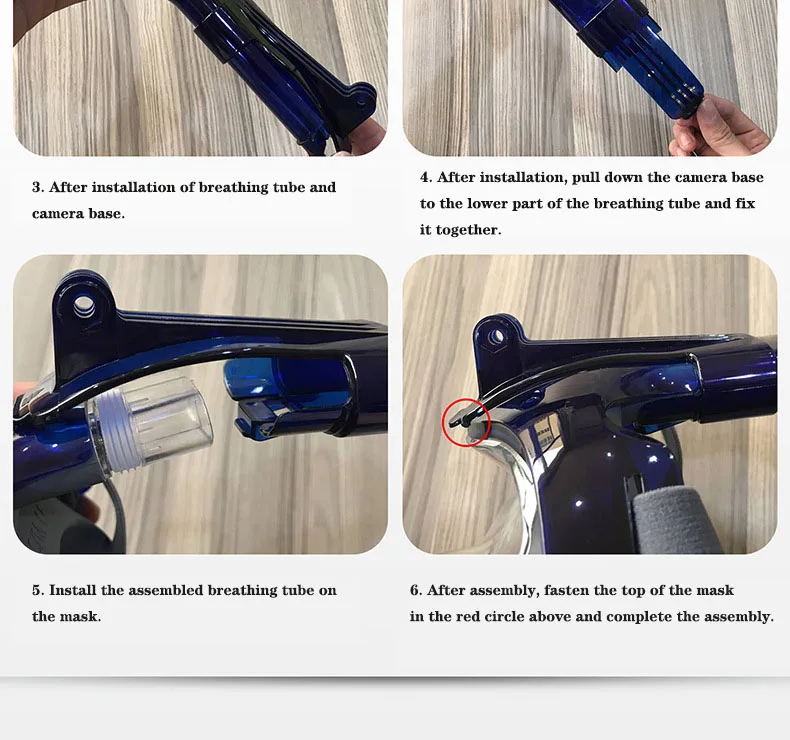 3. After installation of breathing tube and camera base.

4. After installation, pull down the camera base to the lower part of the breathing tube and fix it together.

5. Install the assembled breathing tube on the mask.

6. After assembly, fasten the top of the mask in the red circle above and complete the assembly.