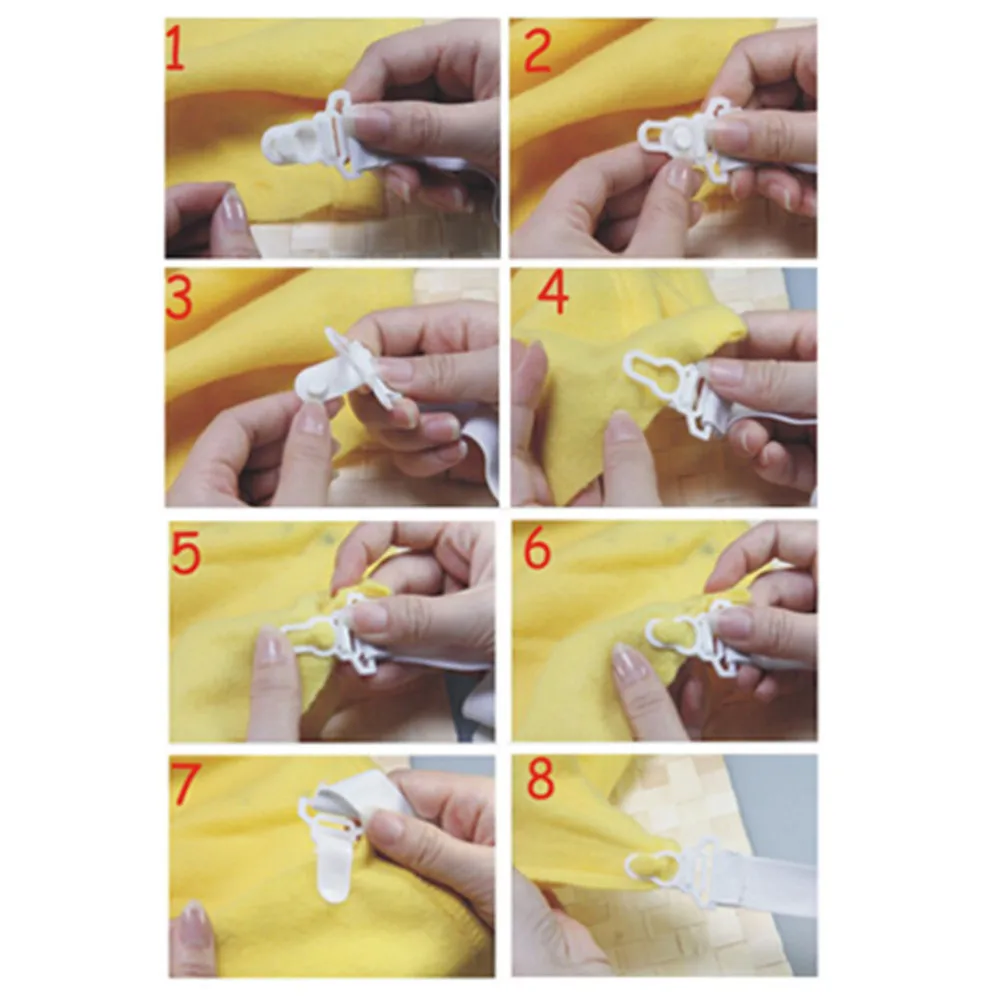 1
2
3
4
5
6
7
8