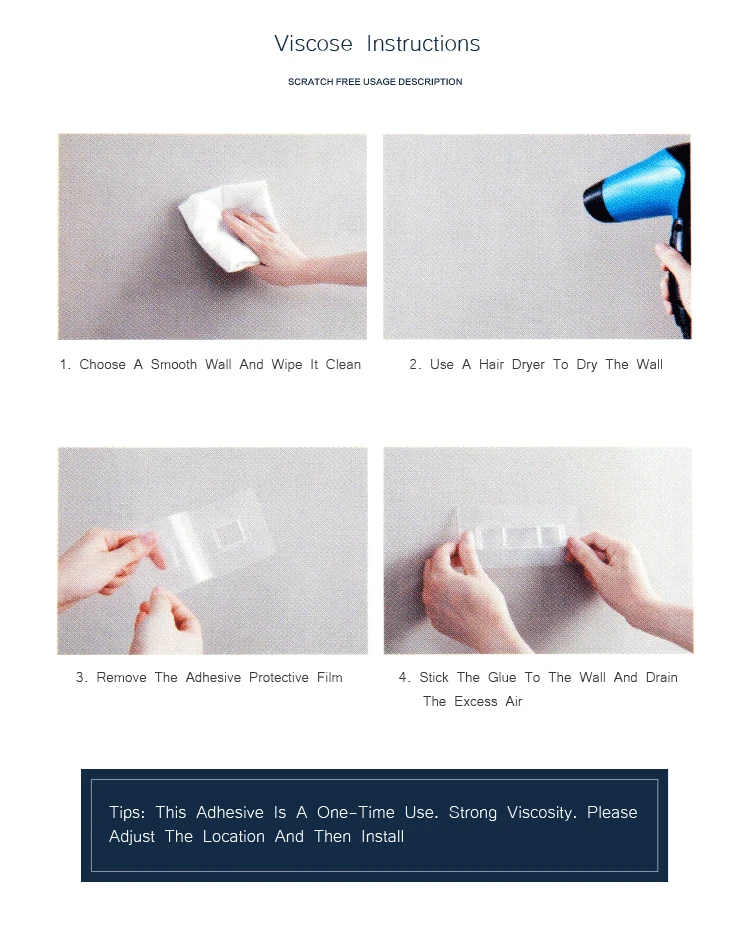 Viscose Instructions

SCRATCH FREE USAGE DESCRIPTION

1. Choose A Smooth Wall And Wipe It Clean

2. Use A Hair Dryer To Dry The Wall

3. Remove The Adhesive Protective Film

4. Stick The Glue To The Wall And Drain The Excess Air

Tips: This Adhesive Is A One-Time Use. Strong Viscosity. Please Adjust The Location And Then Install