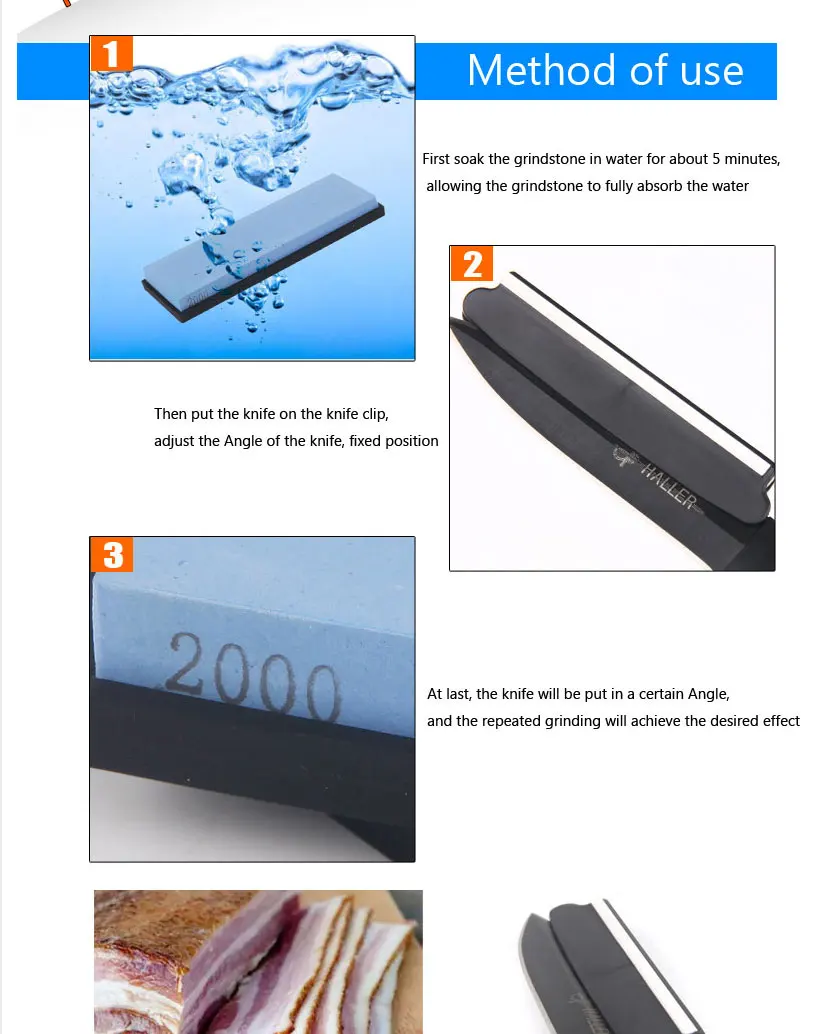 1

Method of use

First soak the grindstone in water for about 5 minutes, allowing the grindstone to fully absorb the water

2

HALLER

Then put the knife on the knife clip, adjust the Angle of the knife, fixed position

3

2000

At last, the knife will be put in a certain Angle, and the repeated grinding will achieve the desired effect