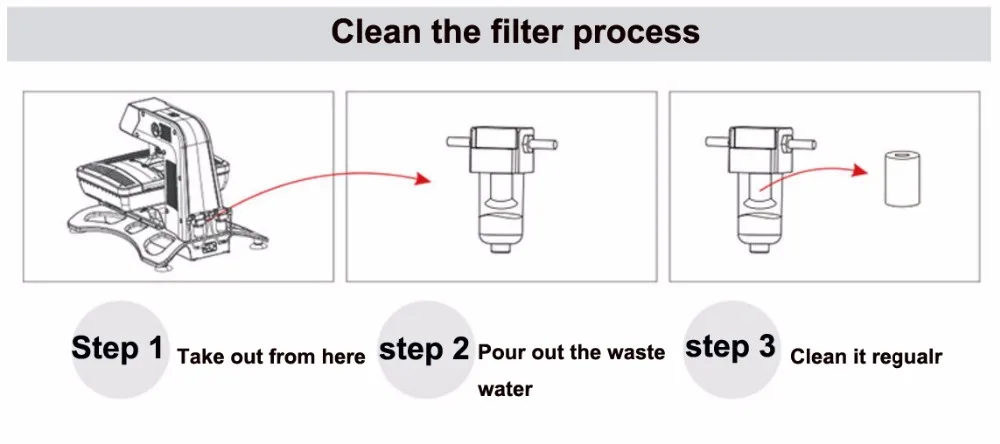 Clean the filter process

Step 1 Take out from here

step 2 Pour out the waste water

step 3 Clean it regualr