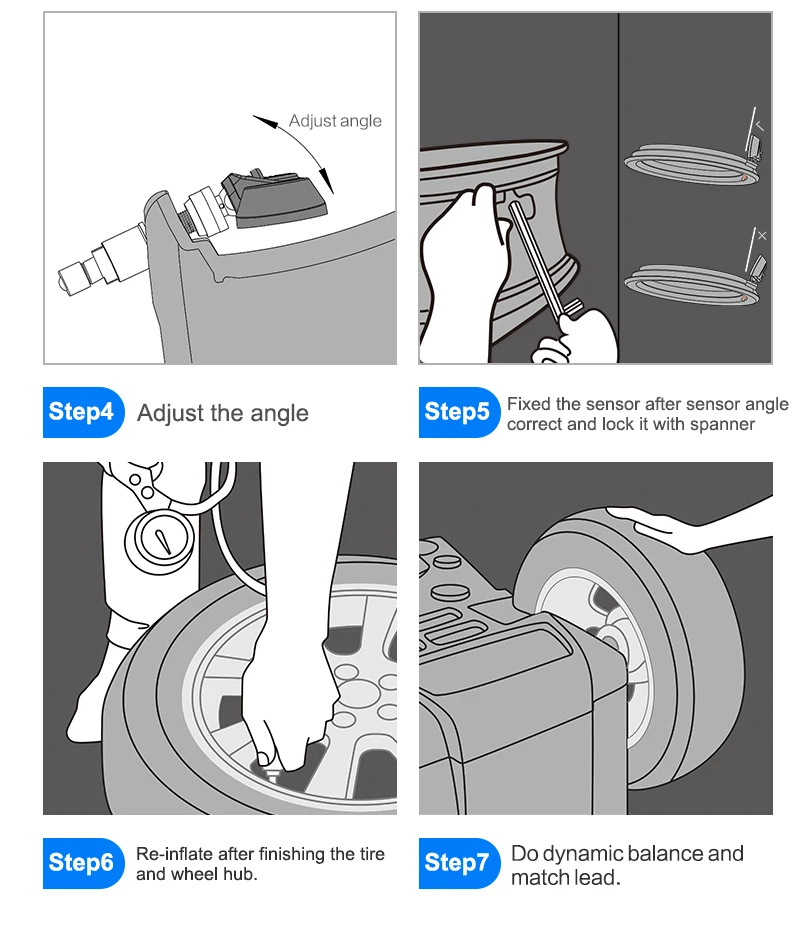 Adjust angle

Step4 Adjust the angle

Step5 Fixed the sensor after sensor angle correct and lock it with spanner

Step6 Re-inflate after finishing the tire and wheel hub.

Step7 Do dynamic balance and match lead.