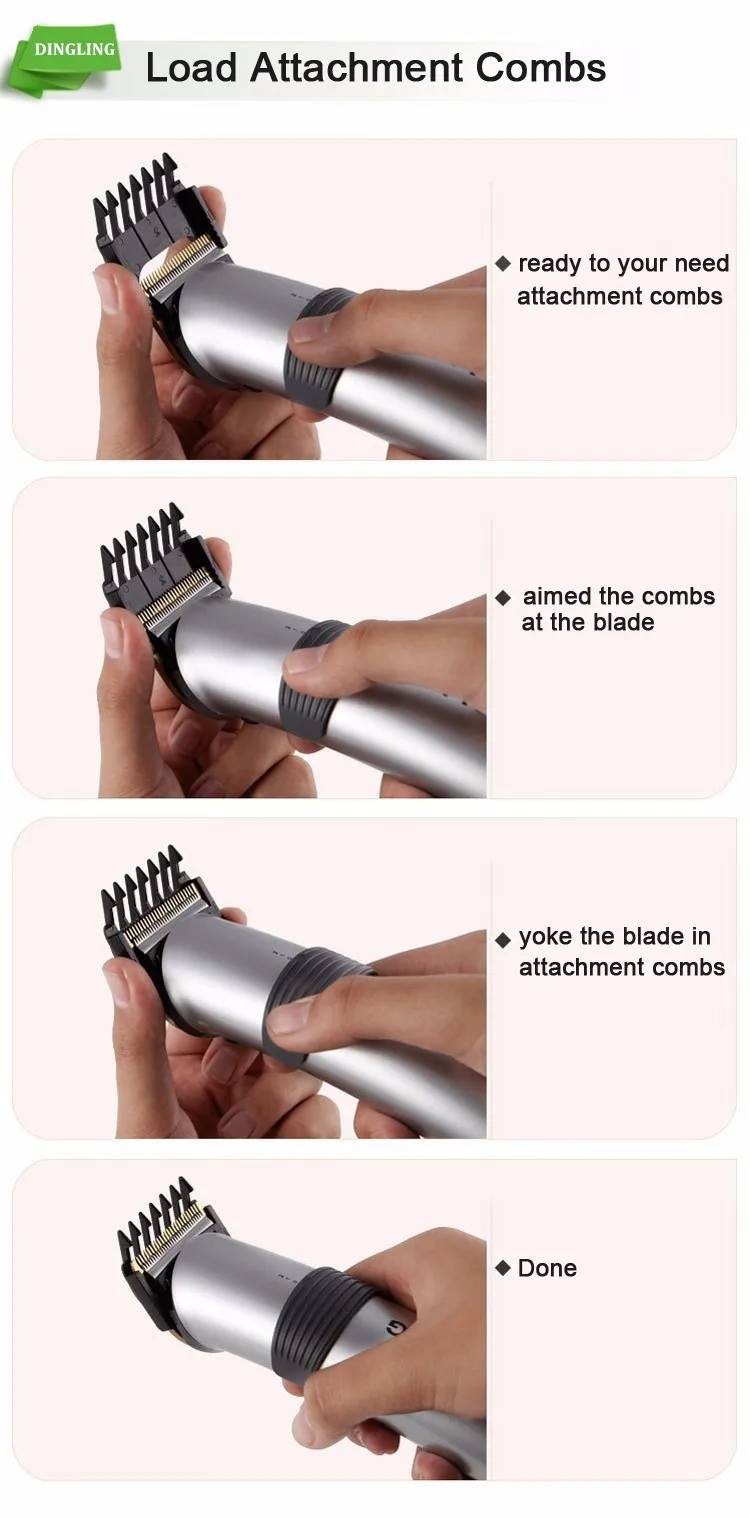 DINGLING

Load Attachment Combs

◆ ready to your need attachment combs

◆ aimed the combs at the blade

◆ yoke the blade in attachment combs

◆ Done