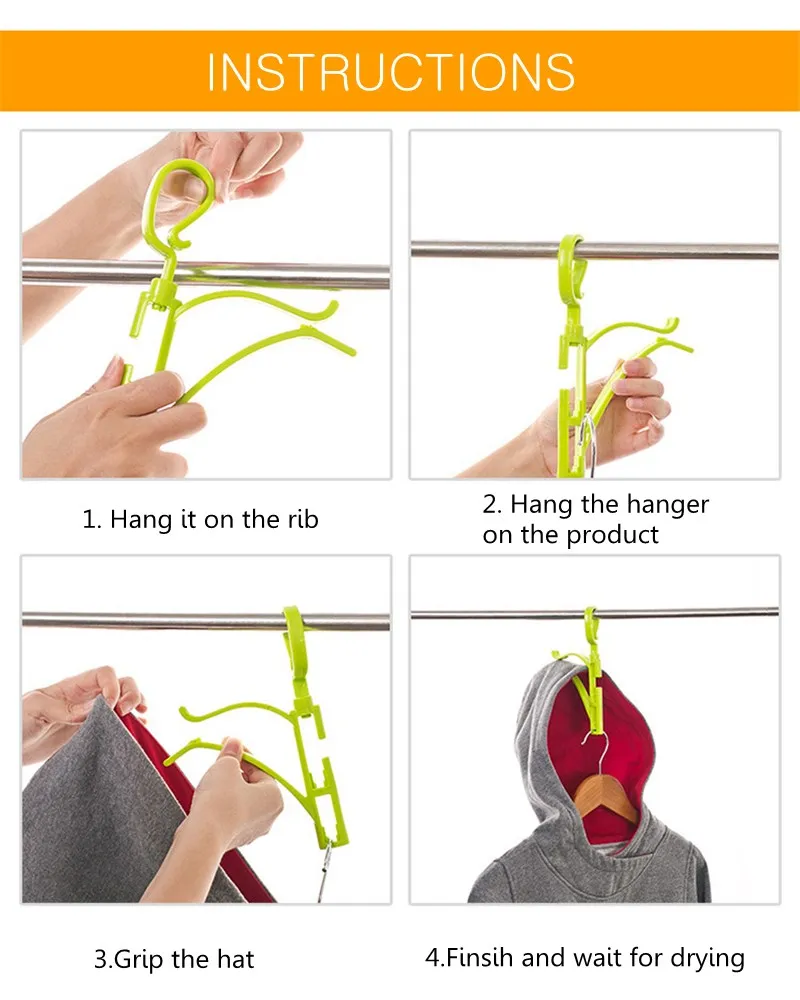 INSTRUCTIONS

1. Hang it on the rib

2. Hang the hanger on the product

3.Grip the hat

4.Finsih and wait for drying