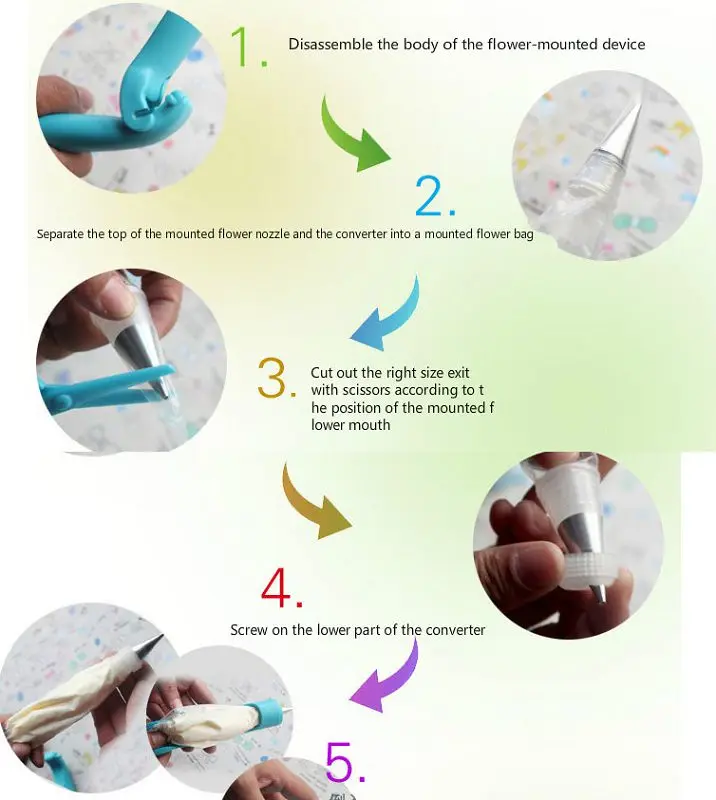 1. Disassemble the body of the flower-mounted device

2.

Separate the top of the mounted flower nozzle and the converter into a mounted flower bag

3. Cut out the right size exit with scissors according to t he position of the mounted f lower mouth

4.

Screw on the lower part of the converter

5.