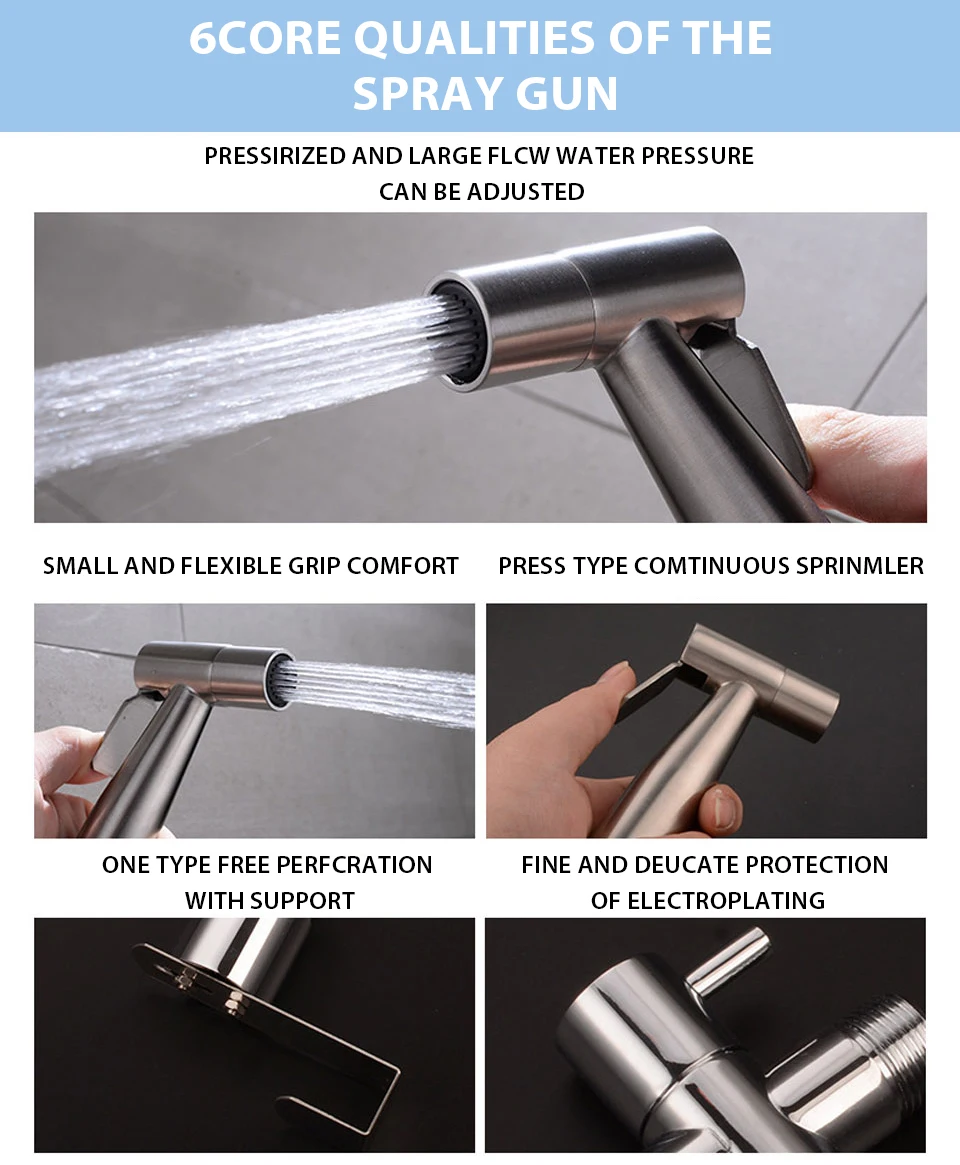 6CORE QUALITIES OF THE SPRAY GUN

PRESSIRIZED AND LARGE FLCW WATER PRESSURE CAN BE ADJUSTED

SMALL AND FLEXIBLE GRIP COMFORT

PRESS TYPE COMTINUOUS SPRINMLER

ONE TYPE FREE PERFCRATION WITH SUPPORT

FINE AND DEUCATE PROTECTION OF ELECTROPLATING