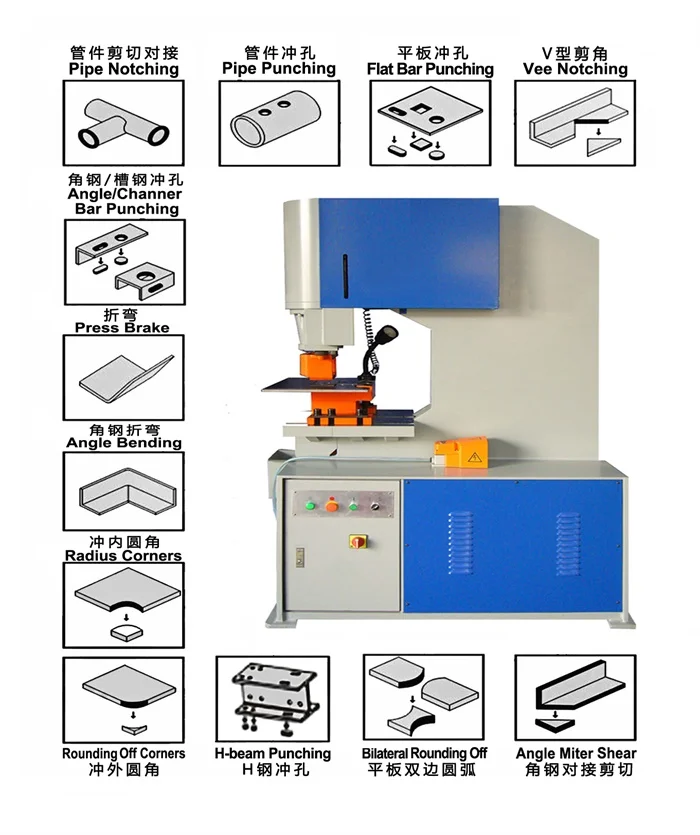 管件剪切对接
Pipe Notching

管件冲孔
Pipe Punching

平板冲孔
Flat Bar Punching

V型剪角
Vee Notching

角钢/槽钢冲孔
Angle/Channer Bar Punching

折弯
Press Brake

角钢折弯
Angle Bending

冲内圆角
Radius Corners

Rounding Off Corners
冲外圆角

H-beam Punching
H钢冲孔

Bilateral Rounding Off
平板双边圆弧

Angle Miter Shear
角钢对接剪切