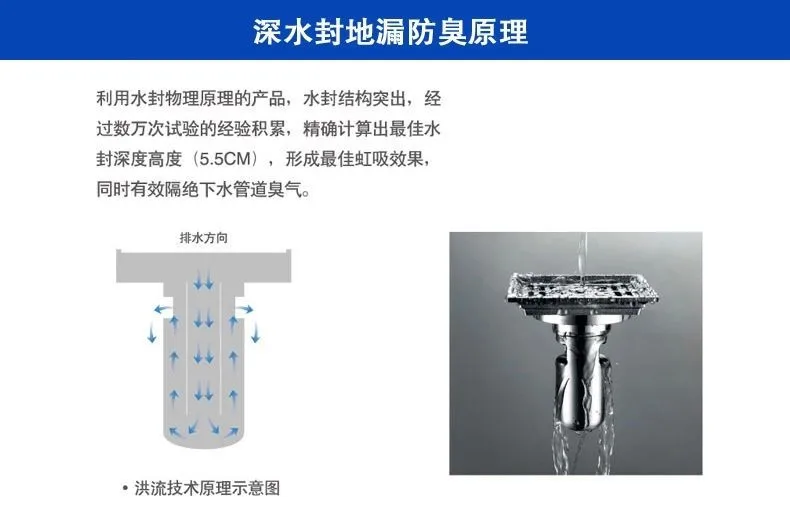 深水封地漏防臭原理

利用水封物理原理的产品，水封结构突出，经过数万次试验的经验积累，精确计算出最佳水封深度高度（5.5CM），形成最佳虹吸效果，同时有效隔绝下水管道臭气。

排水方向

• 洪流技术原理示意图