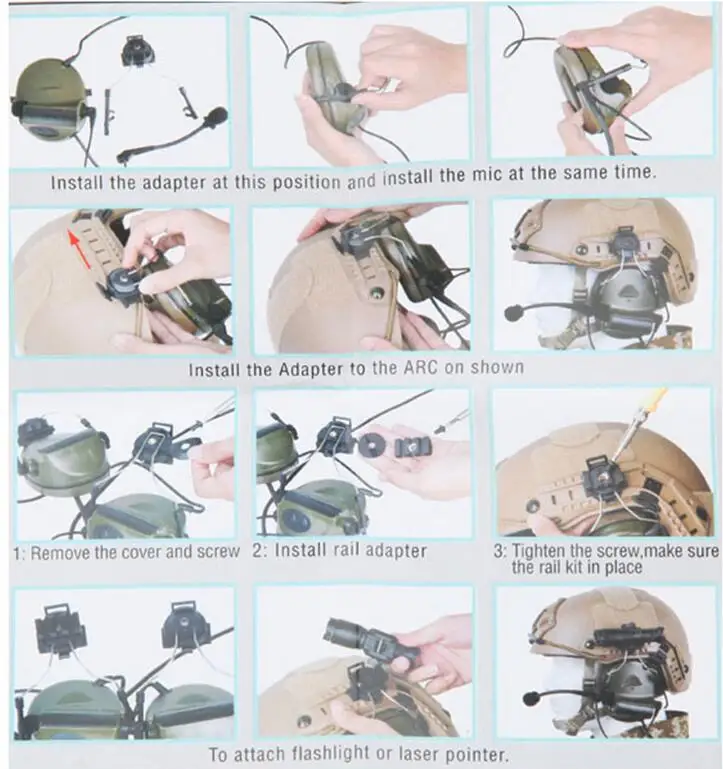 Install the adapter at this position and install the mic at the same time.

Install the Adapter to the ARC on shown

1: Remove the cover and screw

2: Install rail adapter

3: Tighten the screw,make sure the rail kit in place

To attach flashlight or laser pointer.