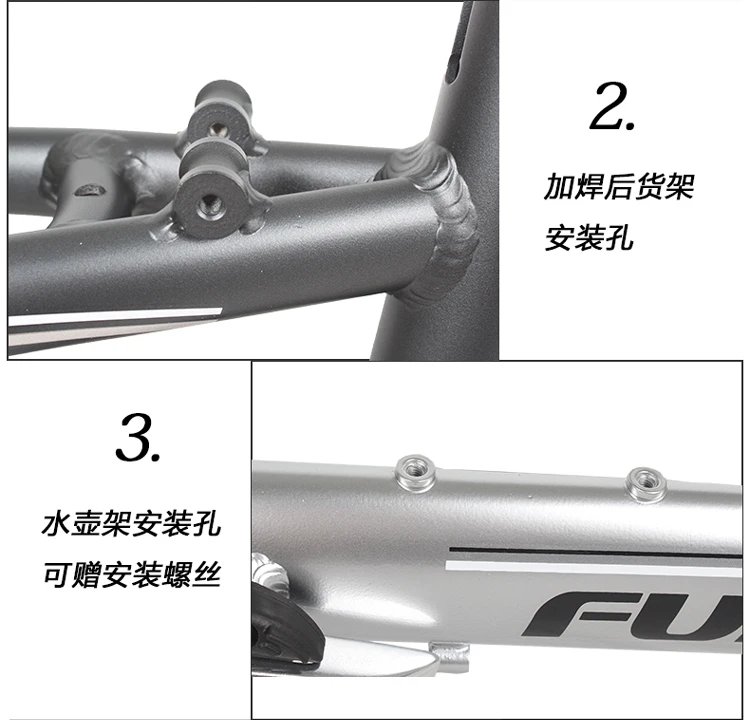 2.

加焊后货架
安装孔

3.

水壶架安装孔
可赠安装螺丝

FU