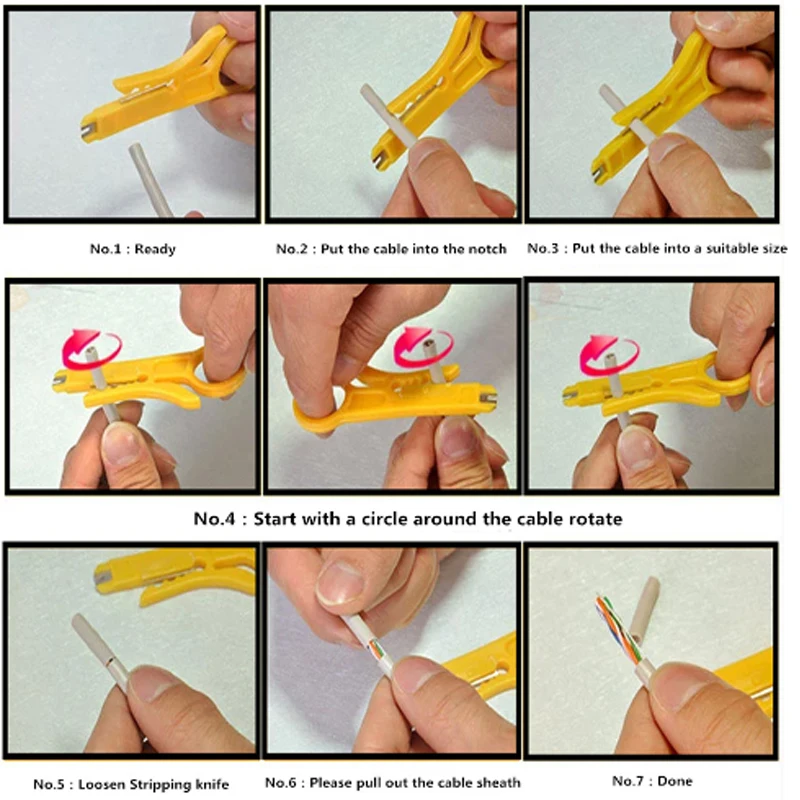 No.1 : Ready

No.2 : Put the cable into the notch

No.3 : Put the cable into a suitable size

No.4 : Start with a circle around the cable rotate

No.5 : Loosen Stripping knife

No.6 : Please pull out the cable sheath

No.7 : Done