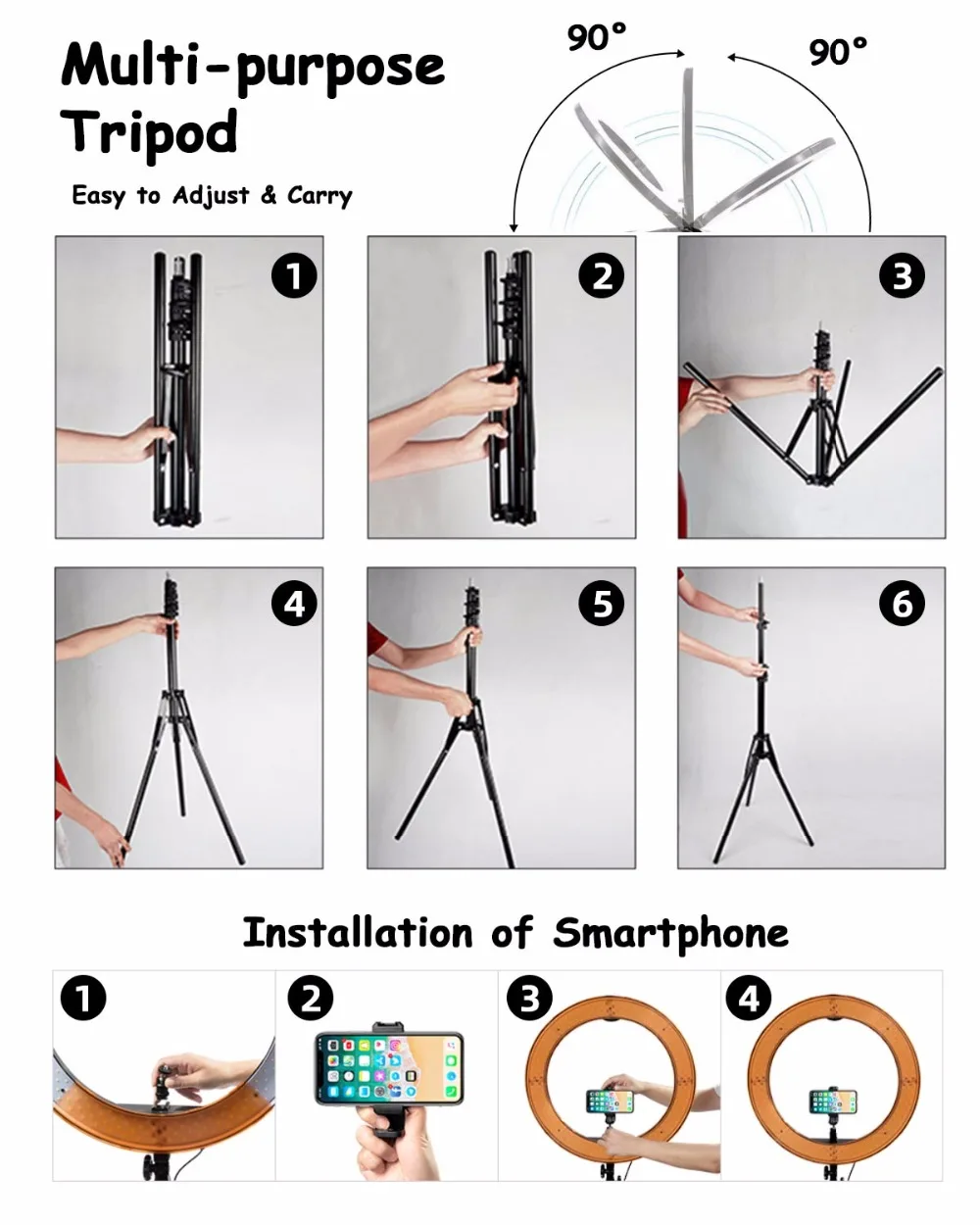 Multi-purpose Tripod

Easy to Adjust & Carry

90°

90°

1

2

3

4

5

6

Installation of Smartphone

1

2

3

4