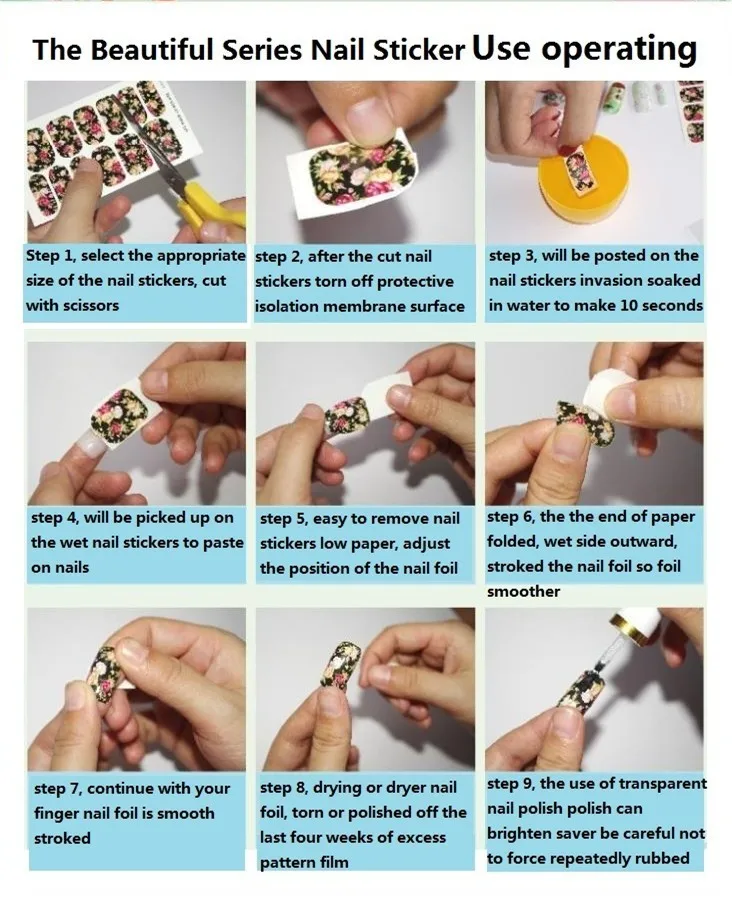 The Beautiful Series Nail Sticker Use operating

Step 1, select the appropriate size of the nail stickers, cut with scissors

step 2, after the cut nail stickers torn off protective isolation membrane surface

step 3, will be posted on the nail stickers invasion soaked in water to make 10 seconds

step 4, will be picked up on the wet nail stickers to paste on nails

step 5, easy to remove nail stickers low paper, adjust the position of the nail foil

step 6, the the end of paper folded, wet side outward, stroked the nail foil so foil smoother

step 7, continue with your finger nail foil is smooth stroked

step 8, drying or dryer nail foil, torn or polished off the last four weeks of excess pattern film

step 9, the use of transparent nail polish polish can brighten saver be careful not to force repeatedly rubbed