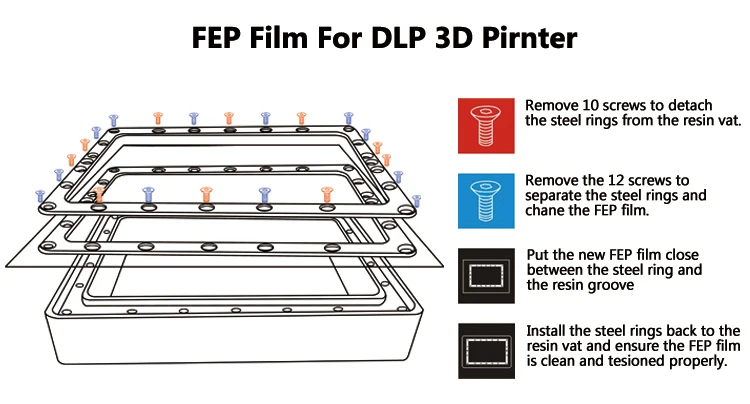 FEP Film For DLP 3D Pirnter

Remove 10 screws to detach the steel rings from the resin vat.

Remove the 12 screws to separate the steel rings and chane the FEP film.

Put the new FEP film close between the steel ring and the resin groove

Install the steel rings back to the resin vat and ensure the FEP film is clean and tesioned properly.