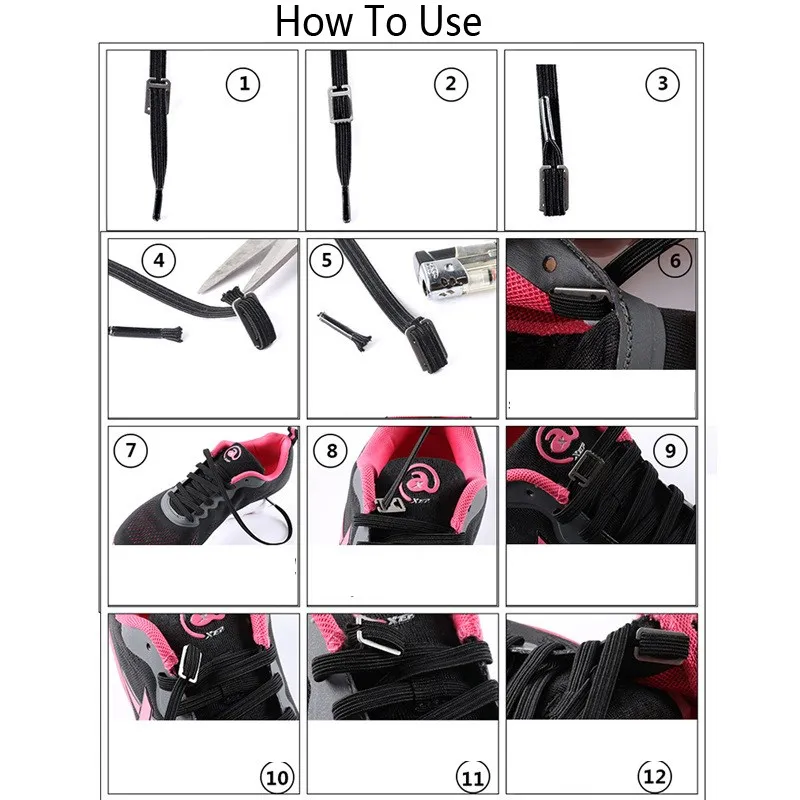 How To Use

1

2

3

4

5

6

7

8

9

10

11

12