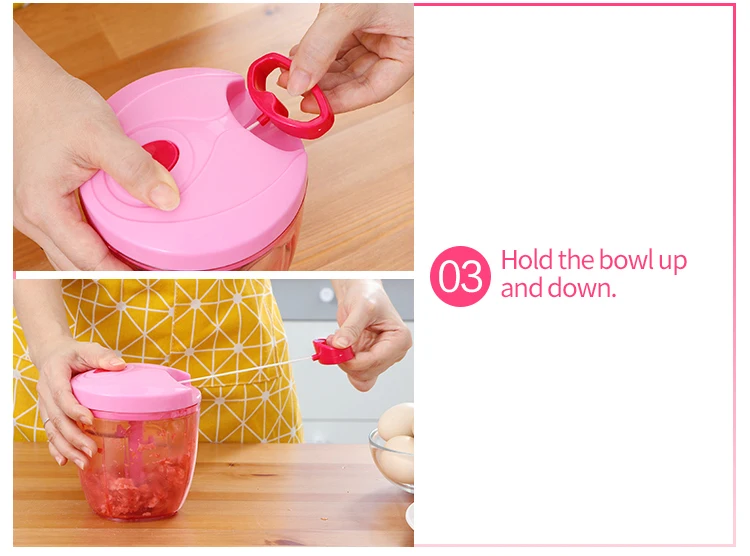 03 Hold the bowl up and down.