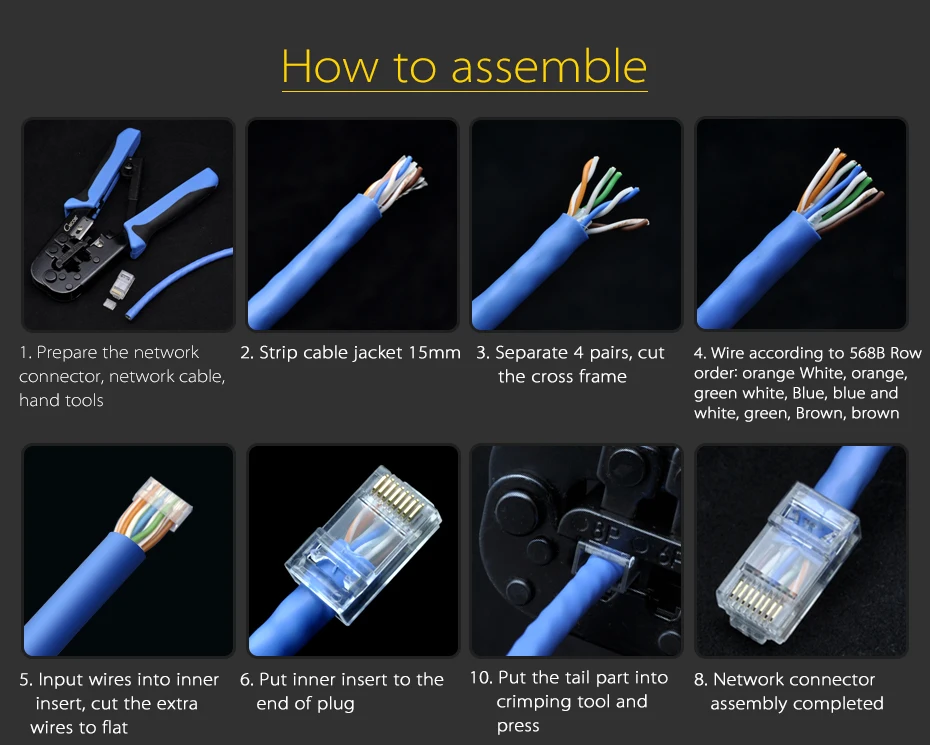 How to assemble

1. Prepare the network connector, network cable, hand tools

2. Strip cable jacket 15mm

3. Separate 4 pairs, cut the cross frame

4. Wire according to 568B Row order: orange White, orange, green white, Blue, blue and white, green, Brown, brown

5. Input wires into inner insert, cut the extra wires to flat

6. Put inner insert to the end of plug

8P

10. Put the tail part into crimping tool and press

8. Network connector assembly completed