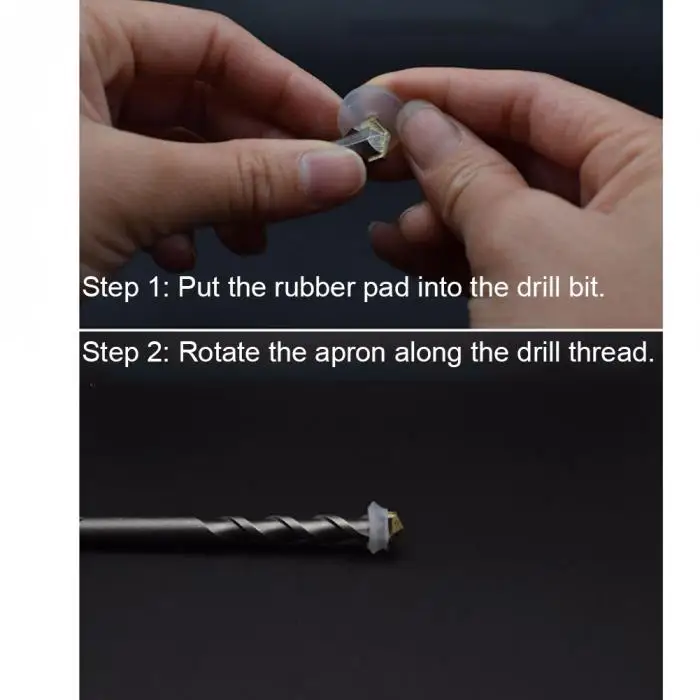 Step 1: Put the rubber pad into the drill bit.

Step 2: Rotate the apron along the drill thread.