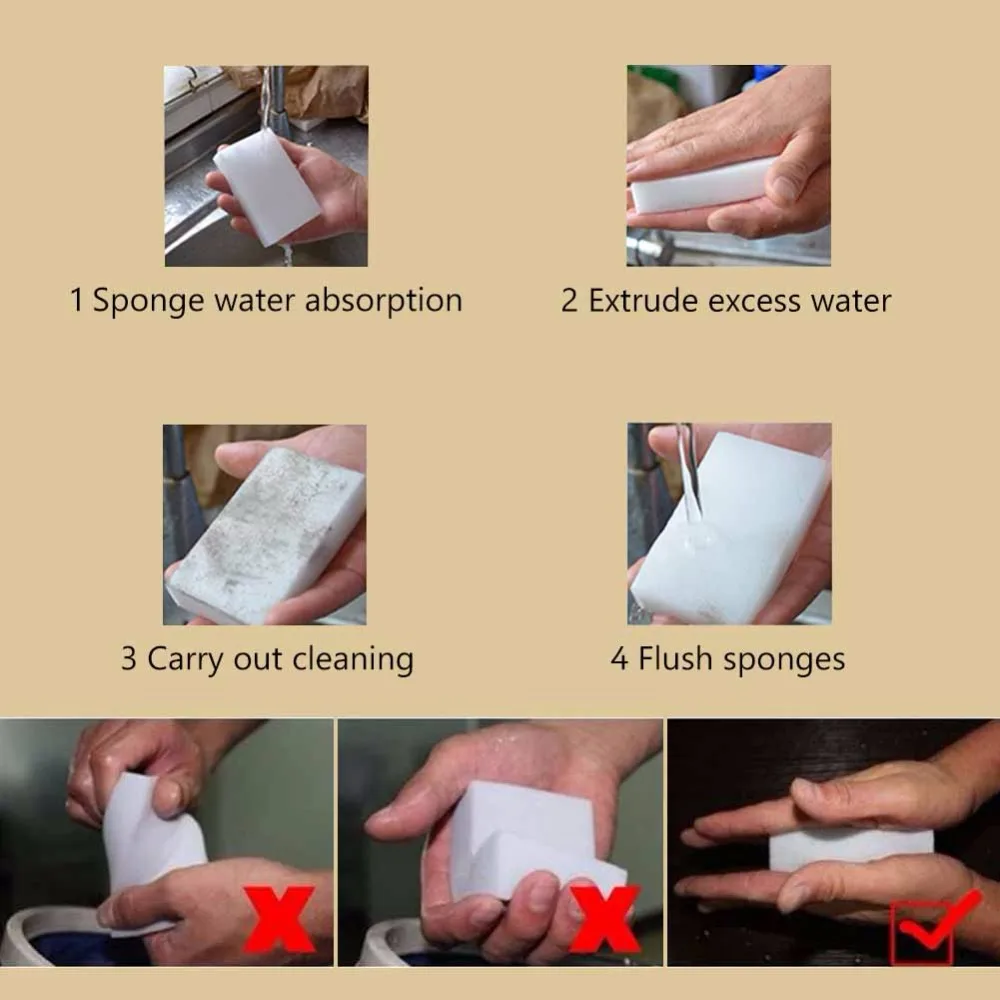 1 Sponge water absorption

2 Extrude excess water

3 Carry out cleaning

4 Flush sponges