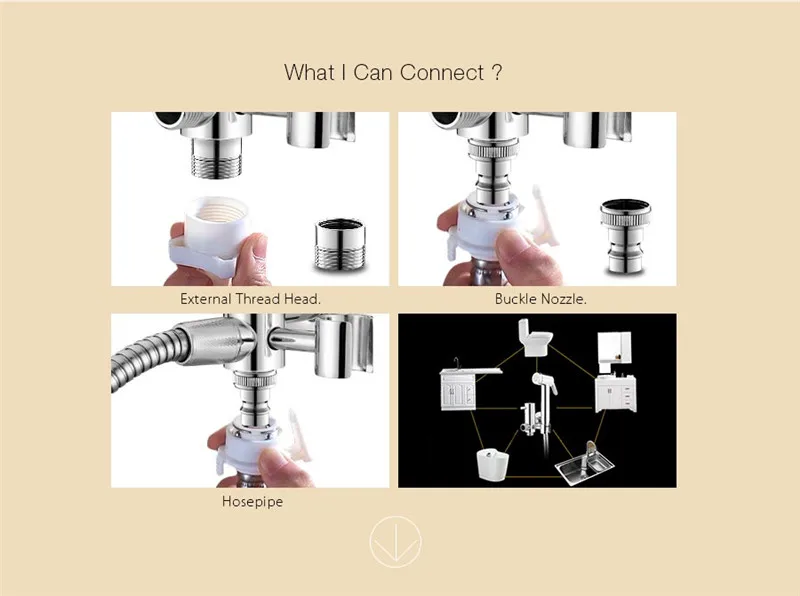 What I Can Connect ?

External Thread Head.

Buckle Nozzle.

Hosepipe