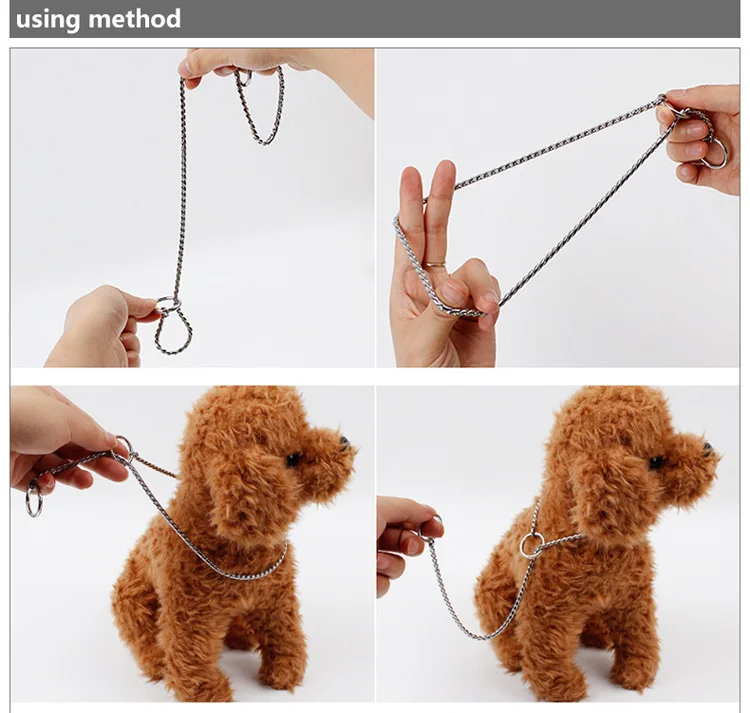 using method