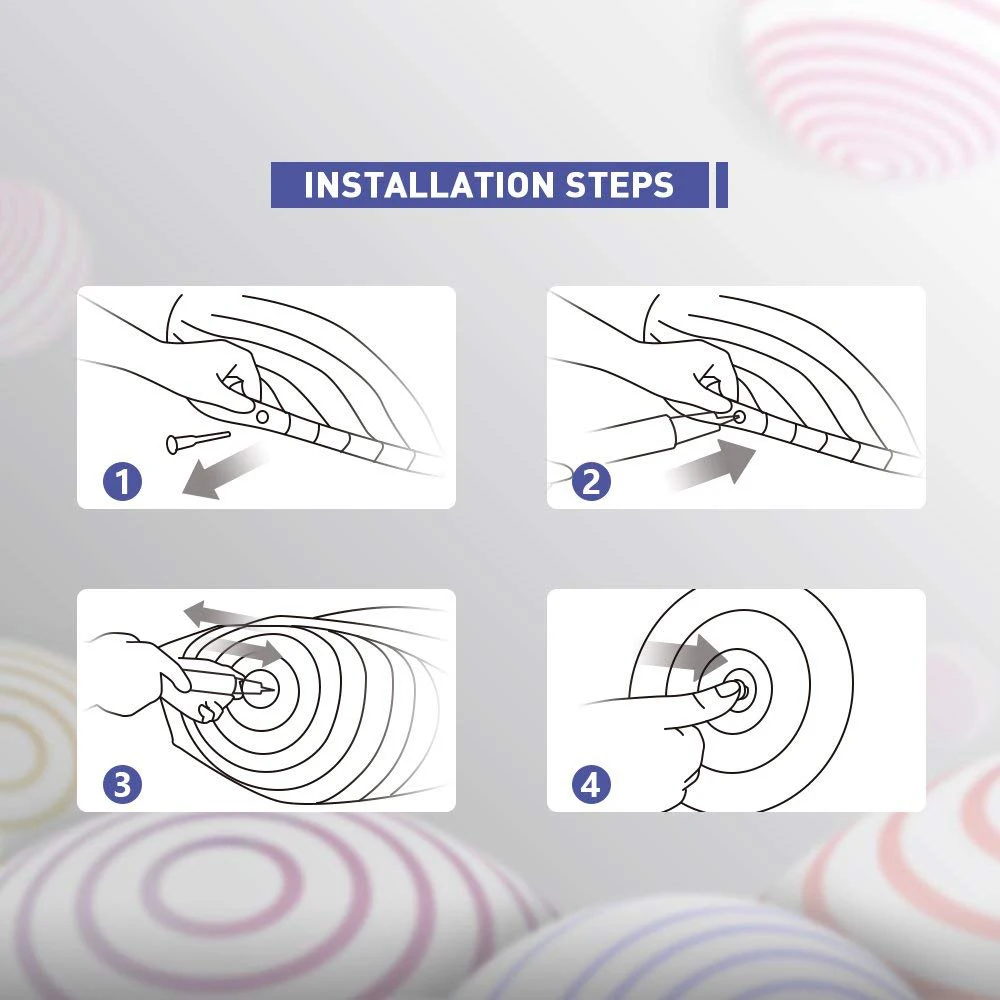 INSTALLATION STEPS

1

2

3

4