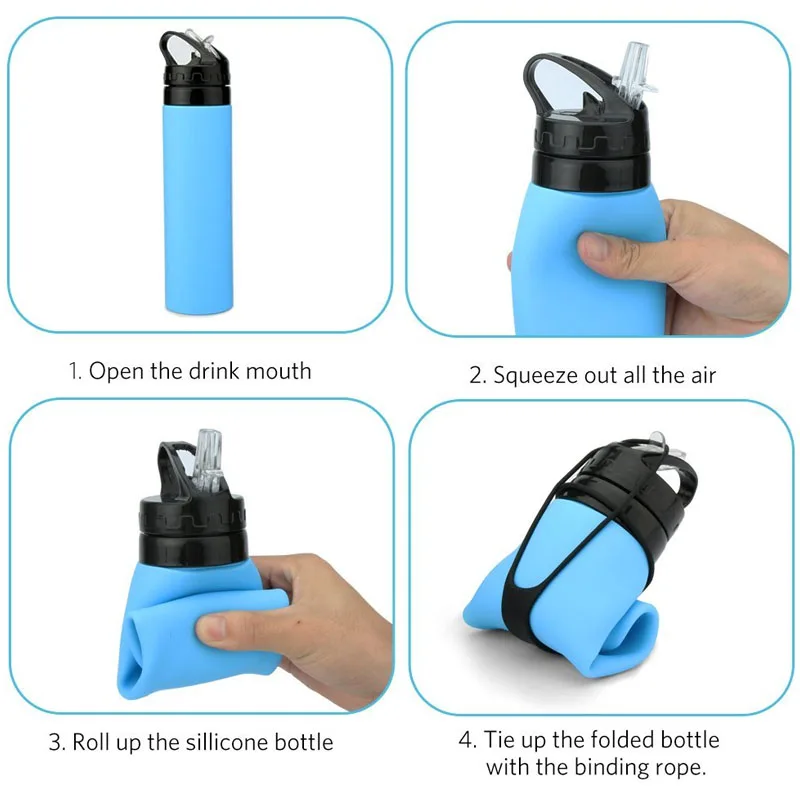 1. Open the drink mouth

2. Squeeze out all the air

3. Roll up the sillicone bottle

4. Tie up the folded bottle with the binding rope.