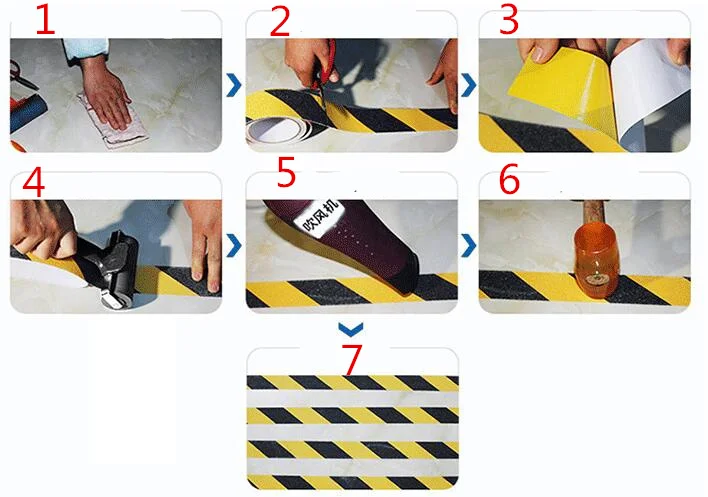 1

2

3

4

5

吹风机

6

7