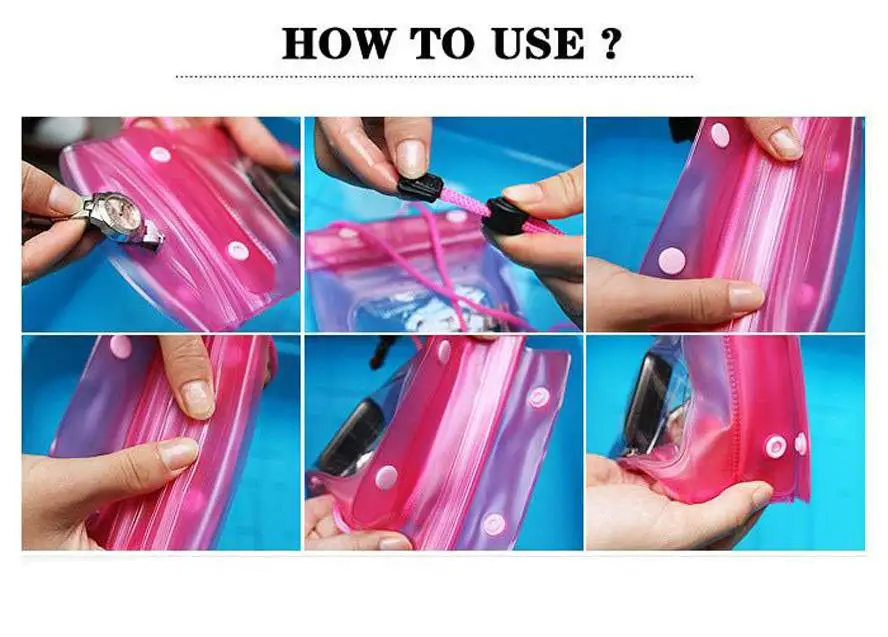 HOW TO USE ?