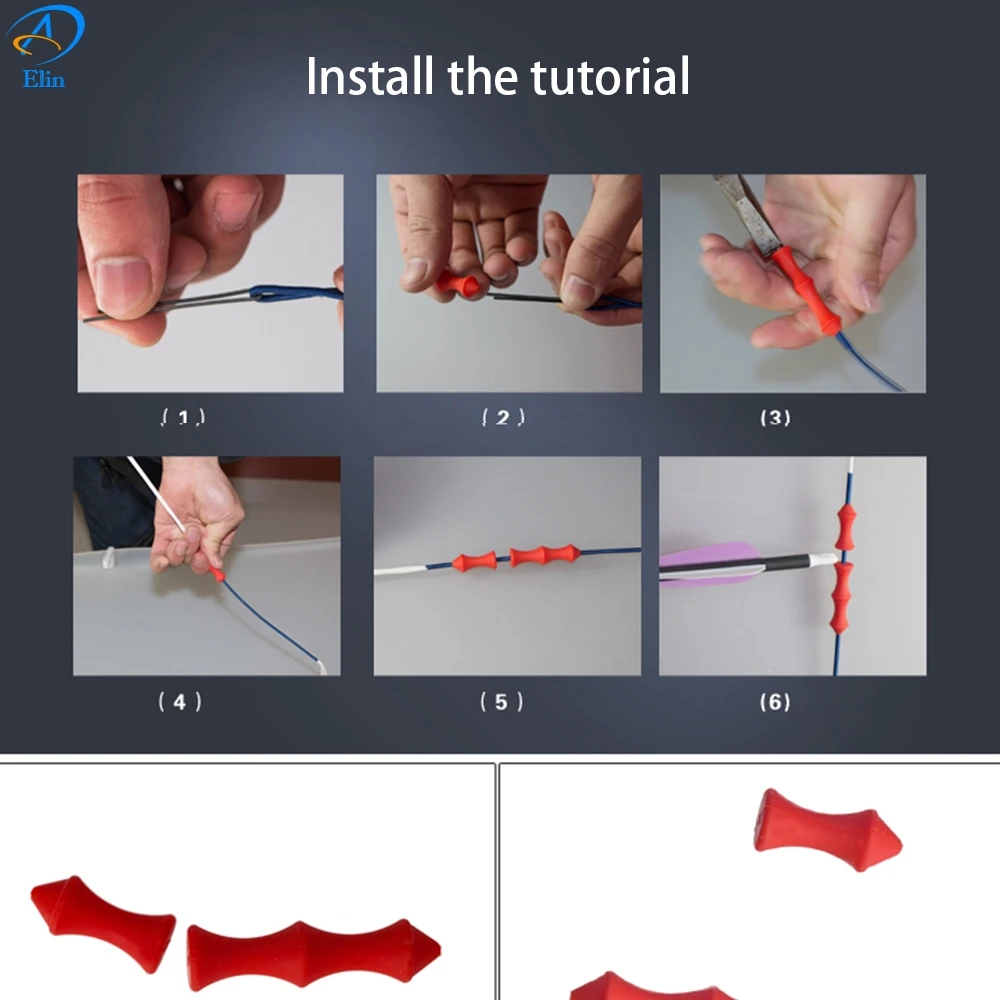 Elin

Install the tutorial

(1)

(2)

(3)

(4)

(5)

(6)