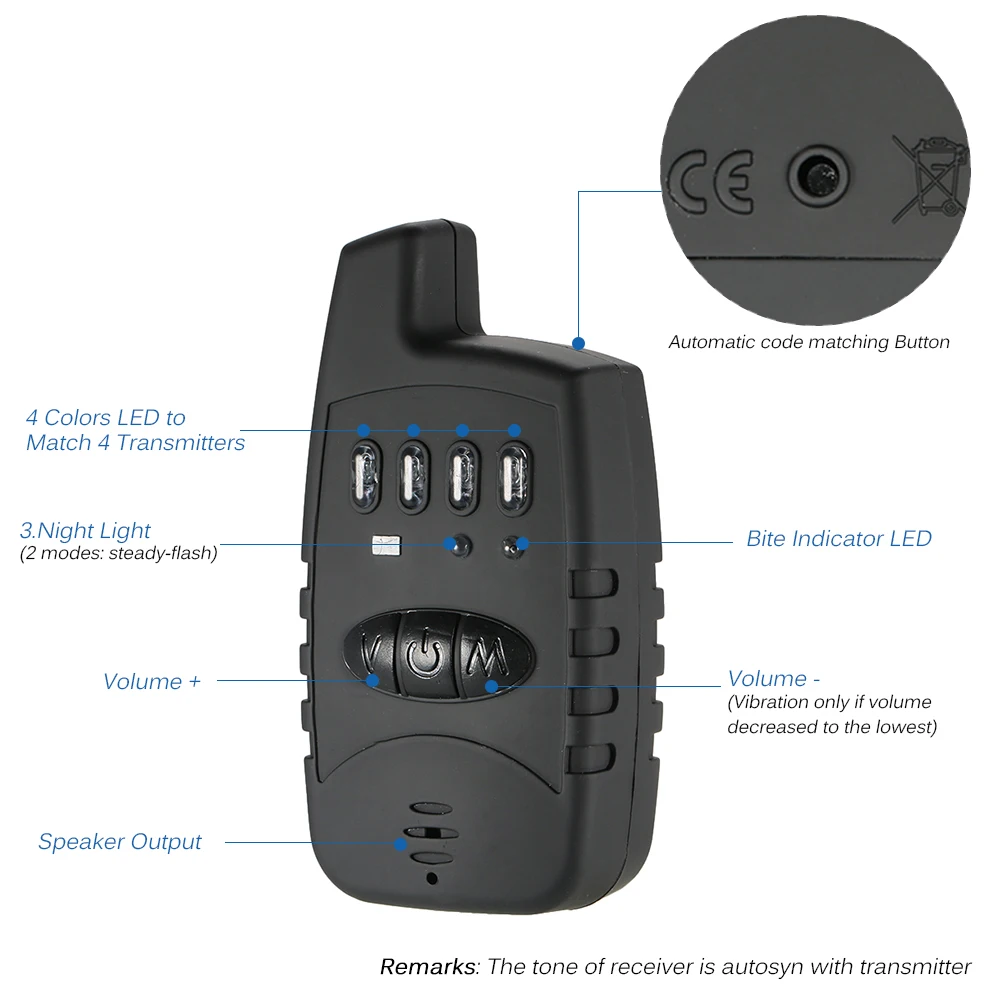 CE

Automatic code matching Button

4 Colors LED to Match 4 Transmitters

3.Night Light
(2 modes: steady-flash)

Bite Indicator LED

V

M

Volume +

Volume -
(Vibration only if volume decreased to the lowest)

Speaker Output

Remarks: The tone of receiver is autosyn with transmitter