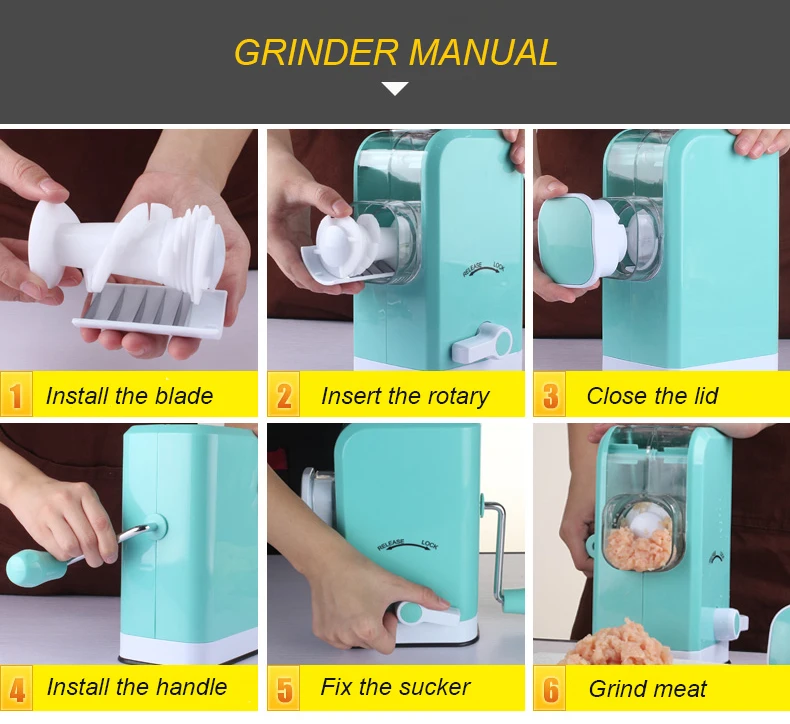 GRINDER MANUAL

RELEASE LOCK

1 Install the blade

2 Insert the rotary

3 Close the lid

RELEASE LOCK

4 Install the handle

5 Fix the sucker

6 Grind meat