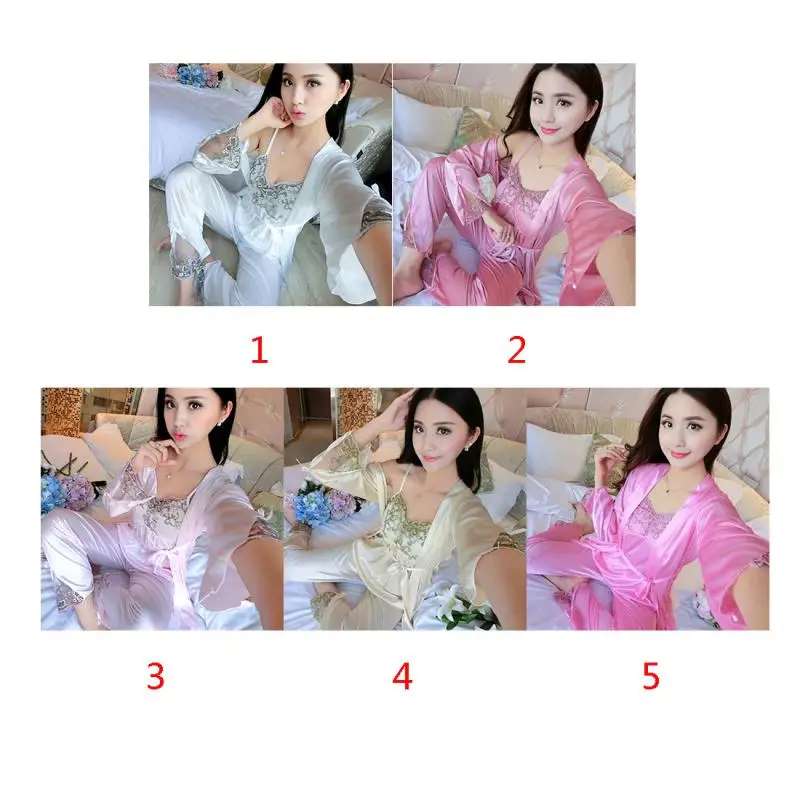 1 2

3 4 5