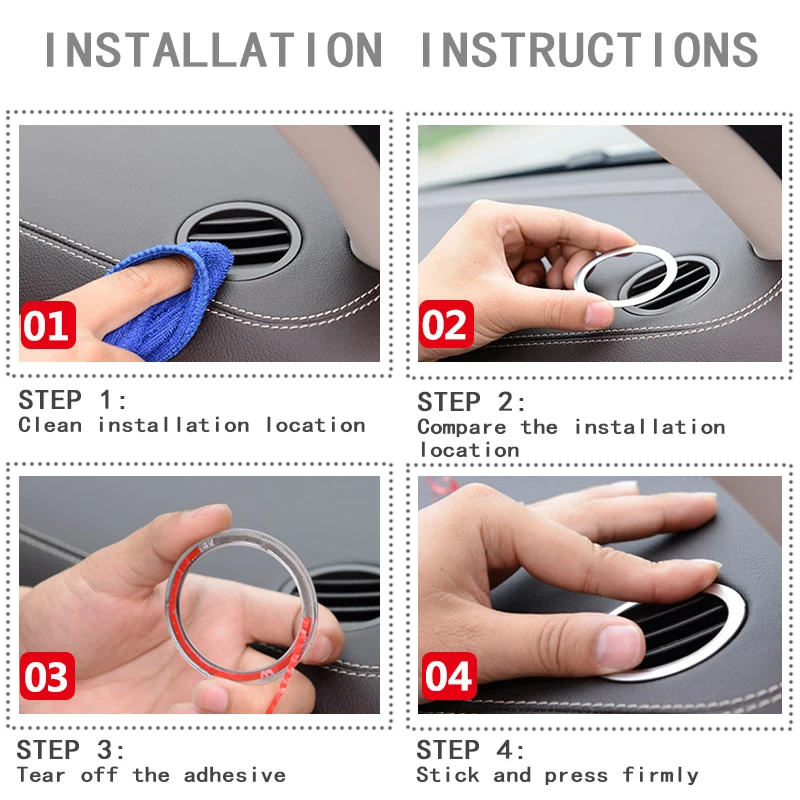 INSTALLATION INSTRUCTIONS

01

STEP 1:
Clean installation location

02

STEP 2:
Compare the installation location

03

STEP 3:
Tear off the adhesive

04

STEP 4:
Stick and press firmly